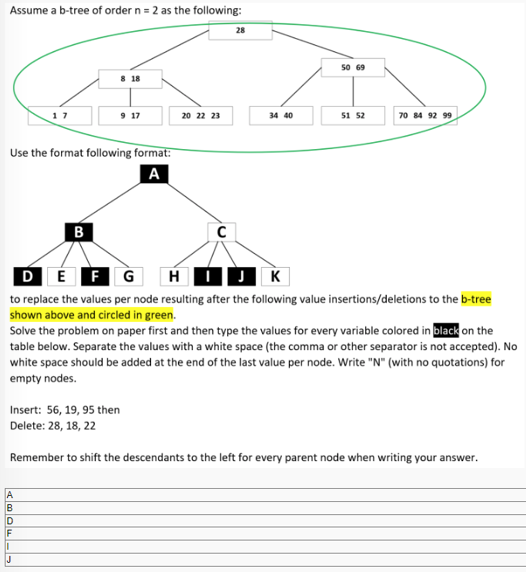 Assume a b-tree of order n = 2 as the following:

28

8 18

50 69

1 7

9 17

20 22 23

34 40

51 52

70 84 92 99

Use the format following format:

A

B

C

D E F G H I J K

to replace the values per node resulting after the following value insertions/deletions to the b-tree shown above and circled in green.
Solve the problem on paper first and then type the values for every variable colored in black on the table below. Separate the values with a white space (the comma or other separator is not accepted). No white space should be added at the end of the last value per node. Write "N" (with no quotations) for empty nodes.

Insert: 56, 19, 95 then
Delete: 28, 18, 22

Remember to shift the descendants to the left for every parent node when writing your answer.

| A | |
|---|---|
| B | |
| D | |
| F | |
| I | |
| J | |