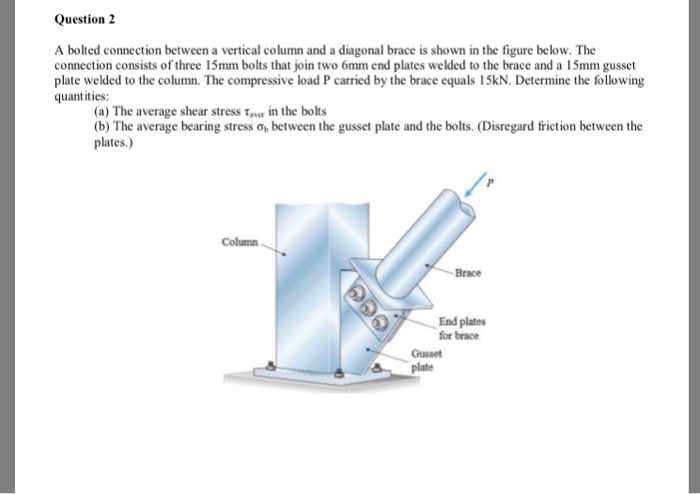 Question 2

A bolted connection between a vertical column and a diagonal brace is shown in the figure below. The connection consists of three 15mm bolts that join two 6mm end plates welded to the brace and a 15mm gusset plate welded to the column. The compressive load P carried by the brace equals 15kN. Determine the following quantities:

(a) The average shear stress $\tau_{aver}$ in the bolts

(b) The average bearing stress $\sigma_b$ between the gusset plate and the bolts. (Disregard friction between the plates.)

P

Column

Brace

End plates for brace

Gusset plate