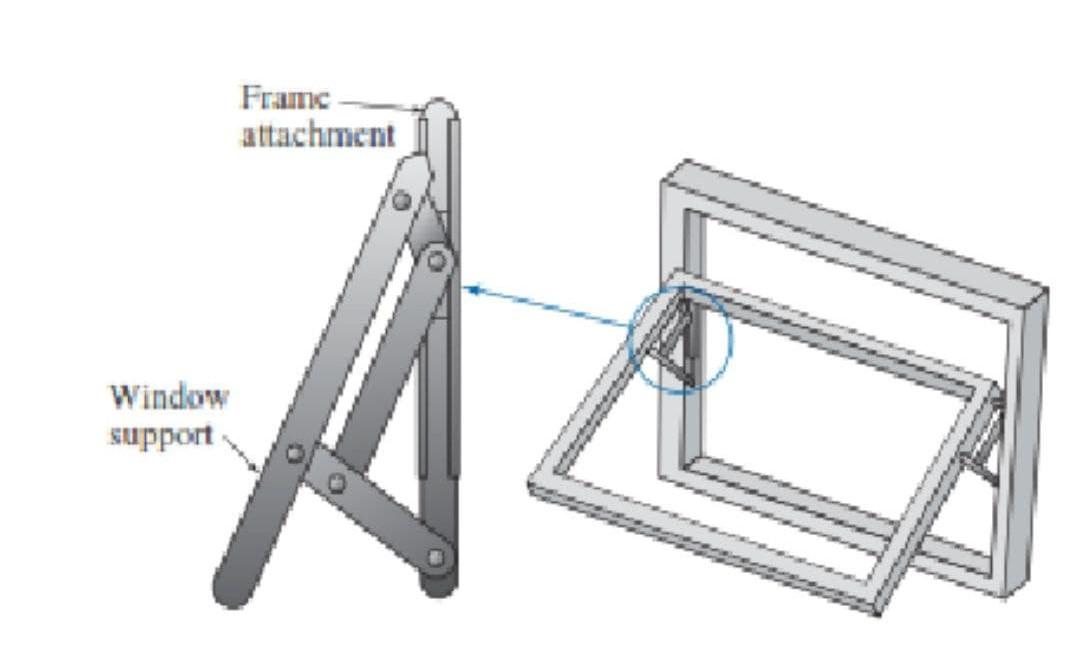 Frame attachment

Window support