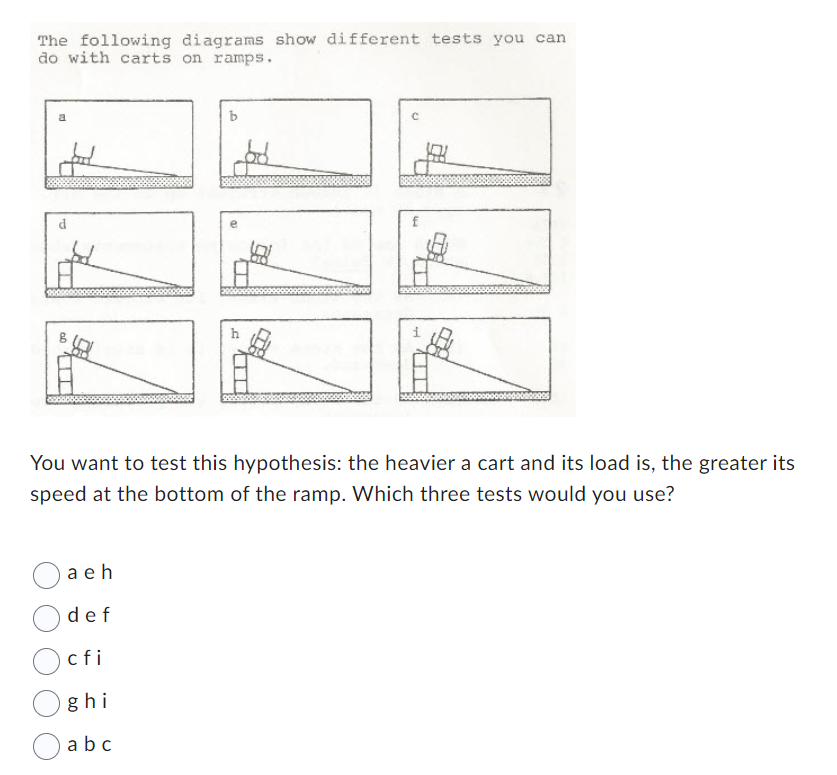 The following diagrams show different tests you can do with carts on ramps.

a

b

c

d

e

f

g

h

i

You want to test this hypothesis: the heavier a cart and its load is, the greater its speed at the bottom of the ramp. Which three tests would you use?

a e h

d e f

c f i

g h i

a b c