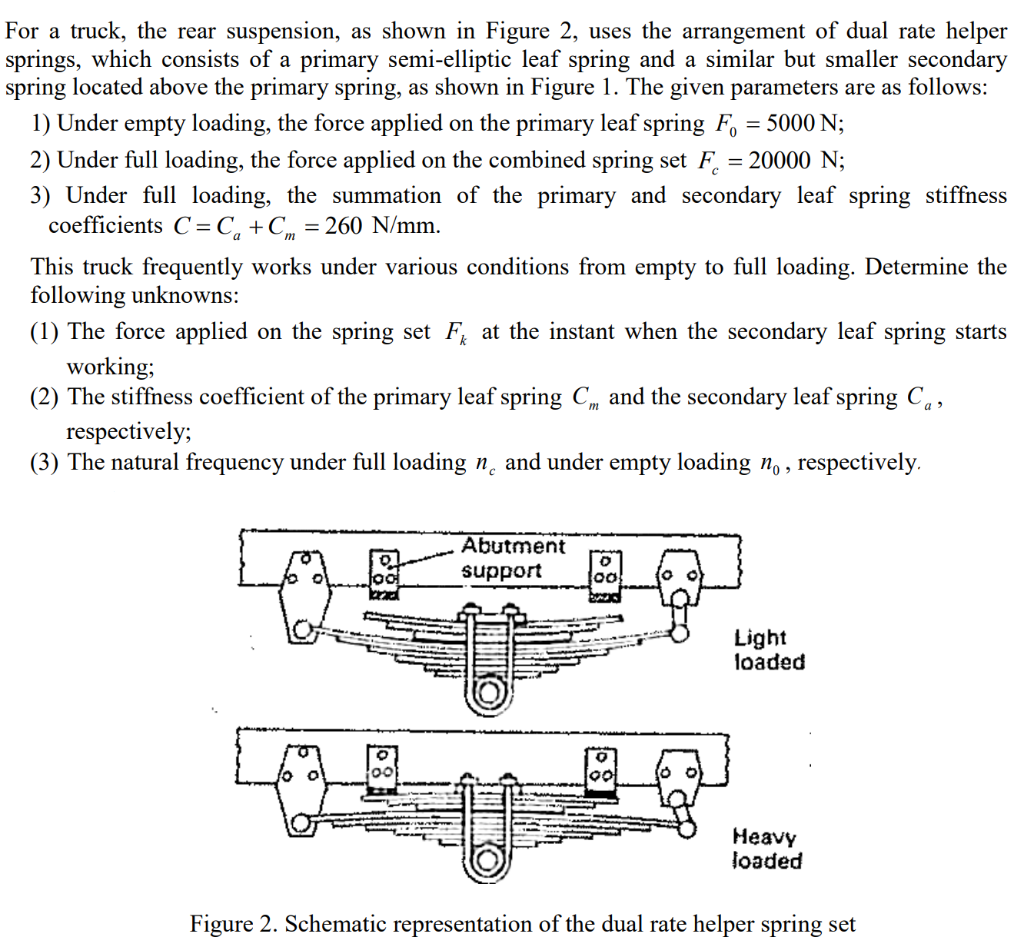 For a truck, the rear suspension, as shown in Figure 2, uses the arrangement of dual rate helper springs, which consists of a primary semi-elliptic leaf spring and a similar but smaller secondary spring located above the primary spring, as shown in Figure 1. The given parameters are as follows:

1) Under empty loading, the force applied on the primary leaf spring $F_0 = 5000$ N;

2) Under full loading, the force applied on the combined spring set $F_c = 20000$ N;

3) Under full loading, the summation of the primary and secondary leaf spring stiffness coefficients $C = C_a + C_m = 260$ N/mm.

This truck frequently works under various conditions from empty to full loading. Determine the following unknowns:

(1) The force applied on the spring set $F_k$ at the instant when the secondary leaf spring starts working;

(2) The stiffness coefficient of the primary leaf spring $C_m$ and the secondary leaf spring $C_a$, respectively;

(3) The natural frequency under full loading $n_c$ and under empty loading $n_0$, respectively.

Abutment support

Light loaded

Heavy loaded

Figure 2. Schematic representation of the dual rate helper spring set