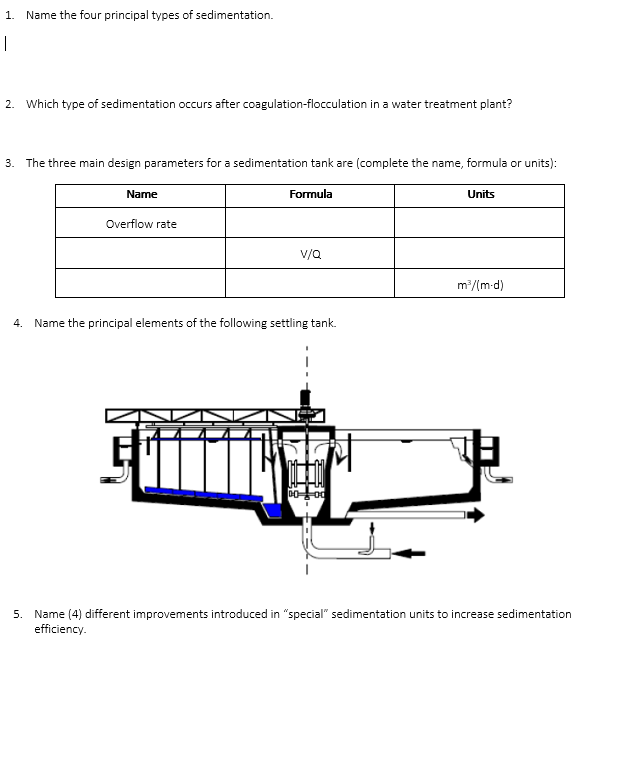 1. Name the four principal types of sedimentation.

2. Which type of sedimentation occurs after coagulation-flocculation in a water treatment plant?

3. The three main design parameters for a sedimentation tank are (complete the name, formula or units):

| Name | Formula | Units |
|---|---|---|
| Overflow rate | | |
| | V/Q | |
| | | $m^3/(m \cdot d)$ |

4. Name the principal elements of the following settling tank.

5. Name (4) different improvements introduced in "special" sedimentation units to increase sedimentation efficiency.