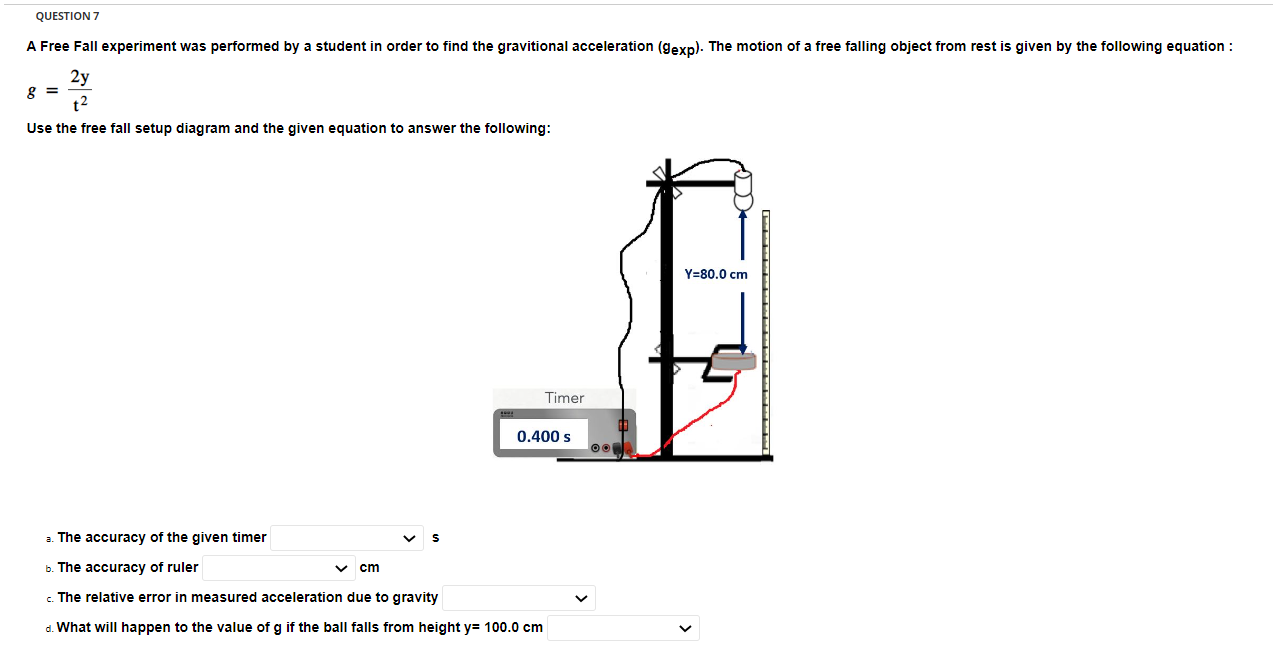 QUESTION 7

A Free Fall experiment was performed by a student in order to find the gravitional acceleration ($g_{exp}$). The motion of a free falling object from rest is given by the following equation :

$g = \frac{2y}{t^2}$

Use the free fall setup diagram and the given equation to answer the following:

Y=80.0 cm

Timer

0.400 s

a. The accuracy of the given timer s

b. The accuracy of ruler cm

c. The relative error in measured acceleration due to gravity

d. What will happen to the value of g if the ball falls from height y= 100.0 cm