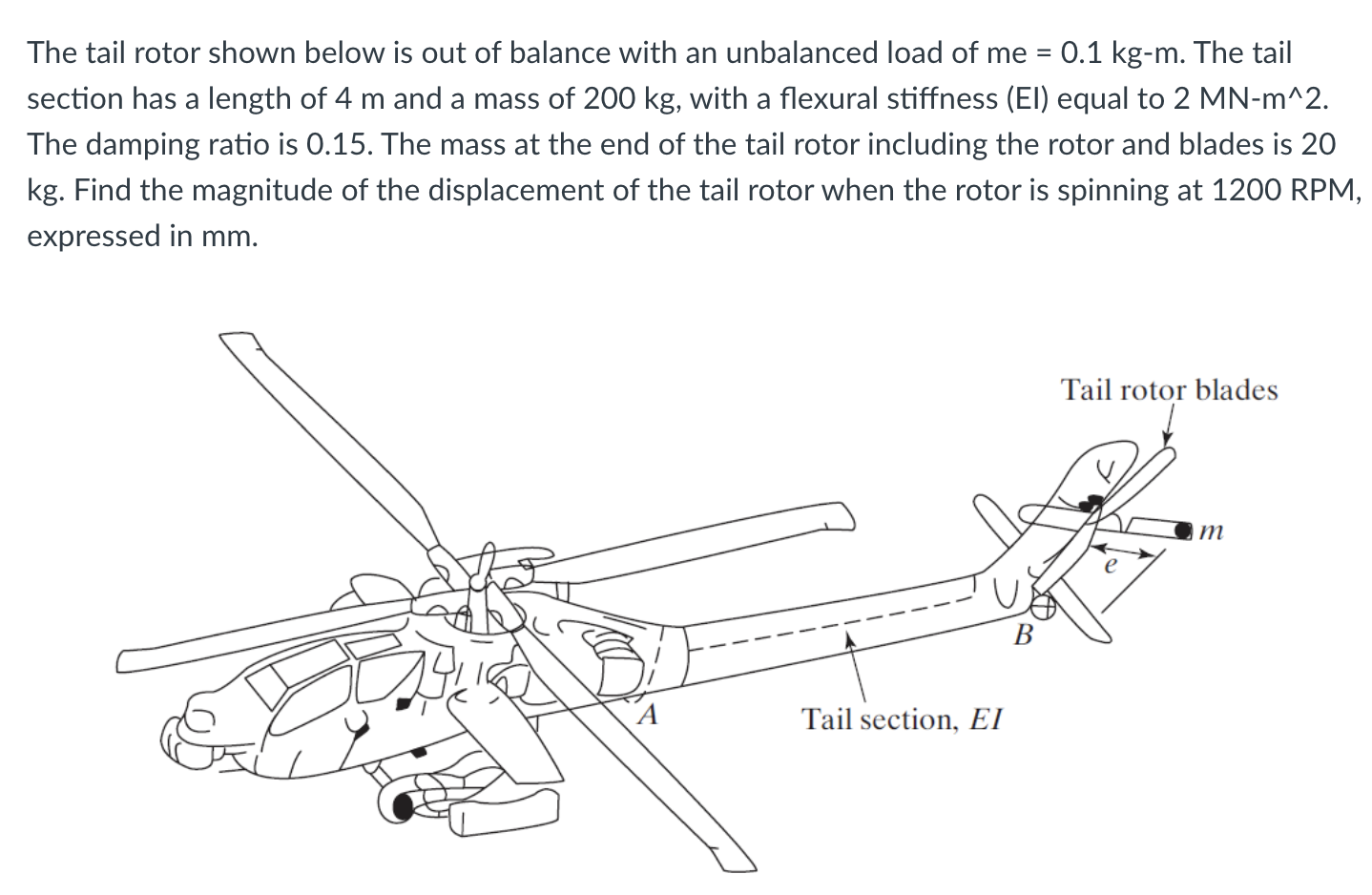 The tail rotor shown below is out of balance with an unbalanced load of me = 0.1 kg-m. The tail section has a length of 4 m and a mass of 200 kg, with a flexural stiffness (EI) equal to 2 MN-m^2. The damping ratio is 0.15. The mass at the end of the tail rotor including the rotor and blades is 20 kg. Find the magnitude of the displacement of the tail rotor when the rotor is spinning at 1200 RPM, expressed in mm.

Tail rotor blades
$m$
$e$
$B$
$A$
Tail section, $EI$