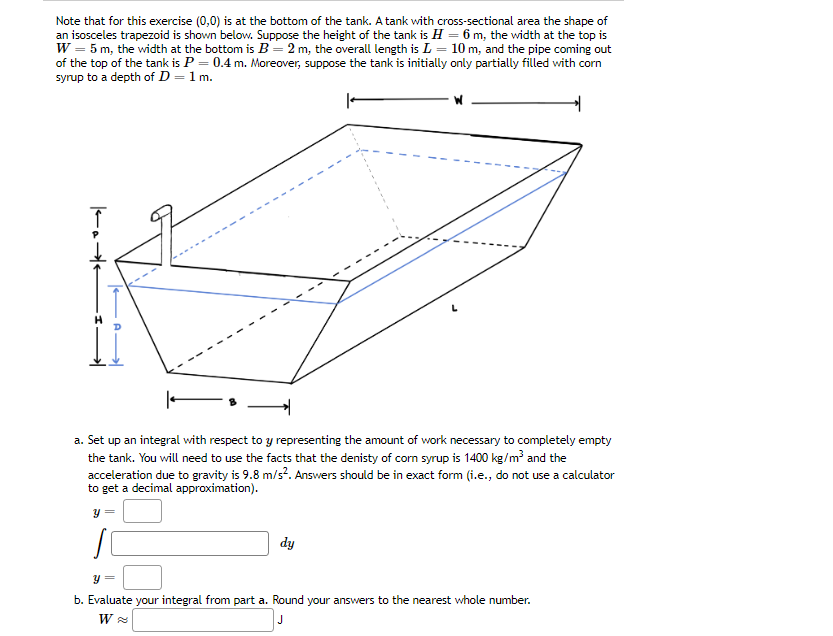 Note that for this exercise (0,0) is at the bottom of the tank. A tank with cross-sectional area the shape of an isosceles trapezoid is shown below. Suppose the height of the tank is $H = 6$ m, the width at the top is $W = 5$ m, the width at the bottom is $B = 2$ m, the overall length is $L = 10$ m, and the pipe coming out of the top of the tank is $P = 0.4$ m. Moreover, suppose the tank is initially only partially filled with corn syrup to a depth of $D = 1$ m.

W

P

H

D

L

B

a. Set up an integral with respect to $y$ representing the amount of work necessary to completely empty the tank. You will need to use the facts that the denisty of corn syrup is 1400 kg/m$^3$ and the acceleration due to gravity is 9.8 m/s$^2$. Answers should be in exact form (i.e., do not use a calculator to get a decimal approximation).

$y =$

$\int$ $dy$

$y =$

b. Evaluate your integral from part a. Round your answers to the nearest whole number.

$W \approx$ J