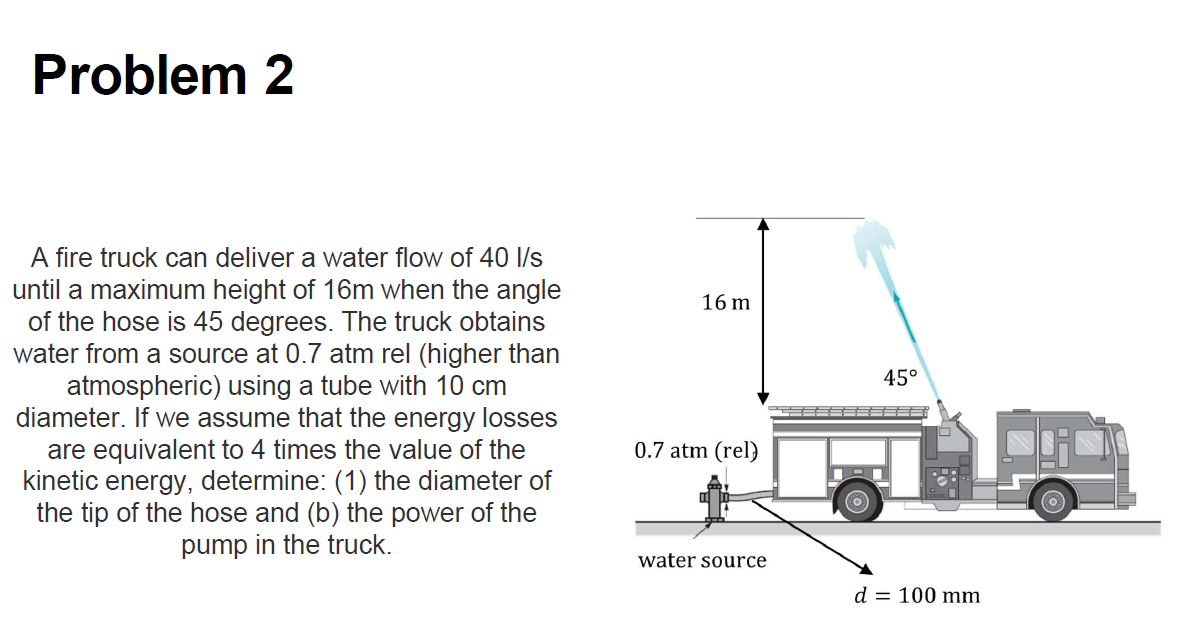 Problem 2

A fire truck can deliver a water flow of 40 l/s until a maximum height of 16m when the angle of the hose is 45 degrees. The truck obtains water from a source at 0.7 atm rel (higher than atmospheric) using a tube with 10 cm diameter. If we assume that the energy losses are equivalent to 4 times the value of the kinetic energy, determine: (1) the diameter of the tip of the hose and (b) the power of the pump in the truck.

16 m

45°

0.7 atm (rel)

water source

$d = 100$ mm