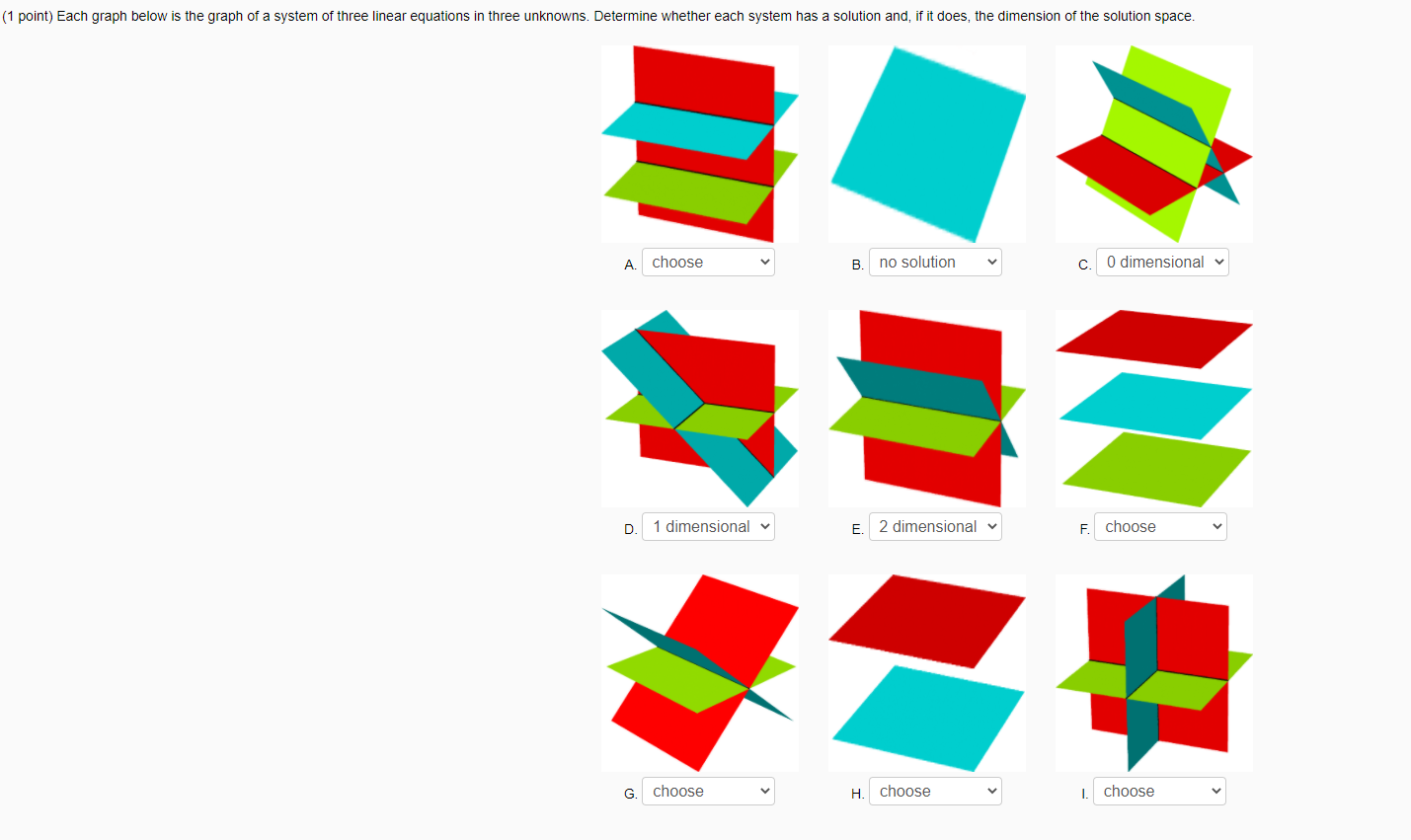 (1 point) Each graph below is the graph of a system of three linear equations in three unknowns. Determine whether each system has a solution and, if it does, the dimension of the solution space.

A. choose

B. no solution

C. 0 dimensional

D. 1 dimensional

E. 2 dimensional

F. choose

G. choose

H. choose

I. choose