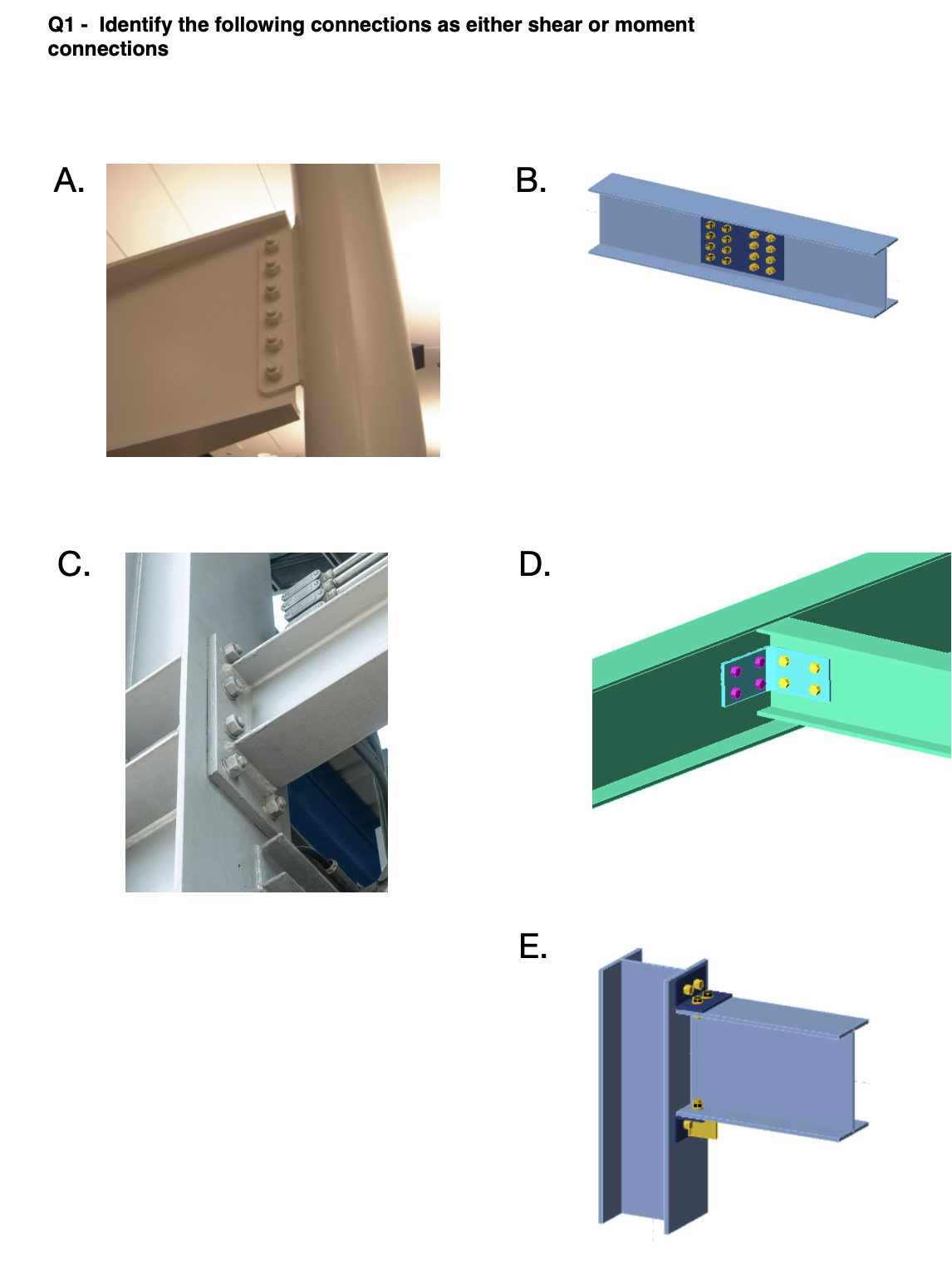 Q1 - Identify the following connections as either shear or moment connections

A.

B.

C.

D.

E.