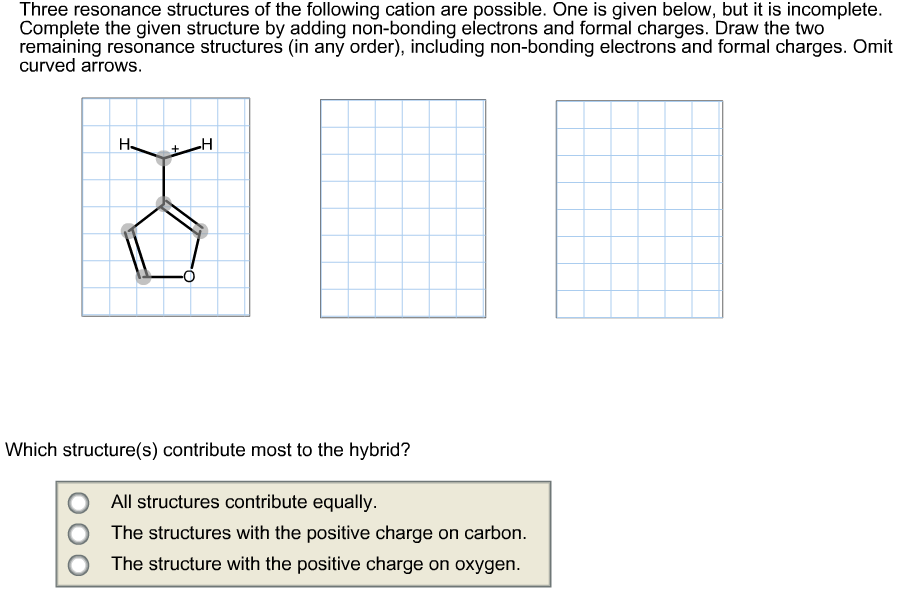 Three resonance structures of the following cation are possible. One is given below, but it is incomplete. Complete the given structure by adding non-bonding electrons and formal charges. Draw the two remaining resonance structures (in any order), including non-bonding electrons and formal charges. Omit curved arrows.

H + H

O

Which structure(s) contribute most to the hybrid?

All structures contribute equally.
The structures with the positive charge on carbon.
The structure with the positive charge on oxygen.