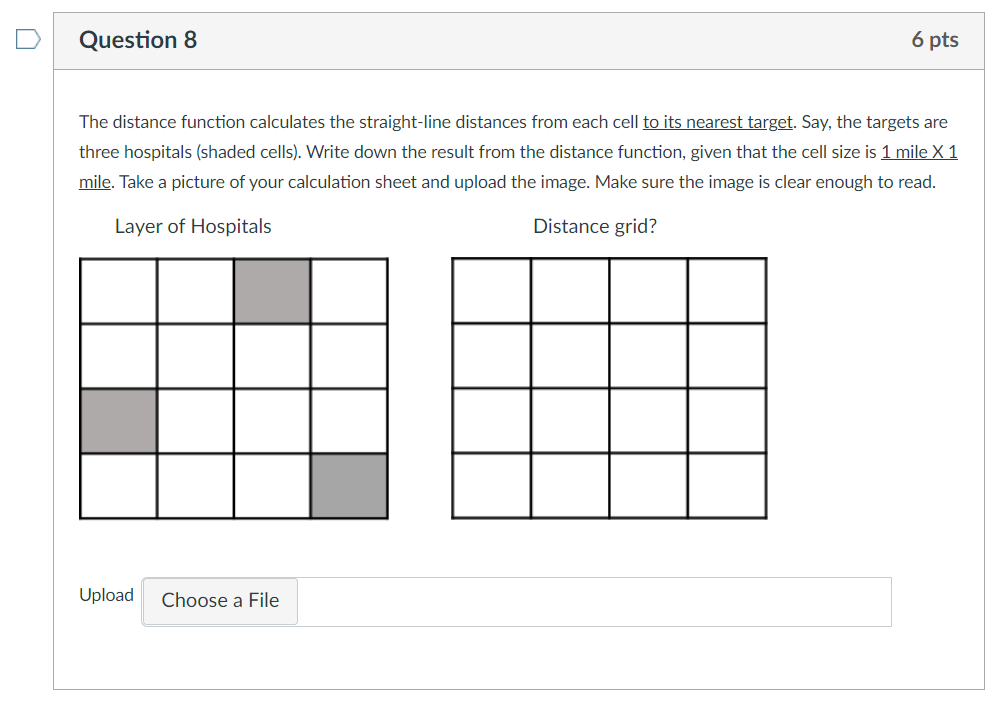 Question 8

6 pts

The distance function calculates the straight-line distances from each cell to its nearest target. Say, the targets are three hospitals (shaded cells). Write down the result from the distance function, given that the cell size is 1 mile X 1 mile. Take a picture of your calculation sheet and upload the image. Make sure the image is clear enough to read.

Layer of Hospitals

Distance grid?

Upload

Choose a File