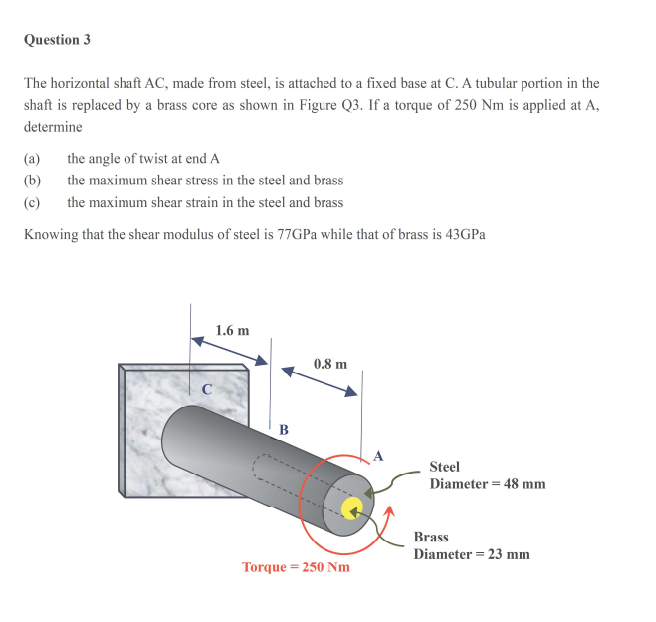 Question 3

The horizontal shaft AC, made from steel, is attached to a fixed base at C. A tubular portion in the shaft is replaced by a brass core as shown in Figure Q3. If a torque of 250 Nm is applied at A, determine

(a) the angle of twist at end A
(b) the maximum shear stress in the steel and brass
(c) the maximum shear strain in the steel and brass

Knowing that the shear modulus of steel is 77GPa while that of brass is 43GPa

1.6 m
0.8 m
C
B
A
Steel
Diameter = 48 mm
Brass
Diameter = 23 mm
Torque = 250 Nm