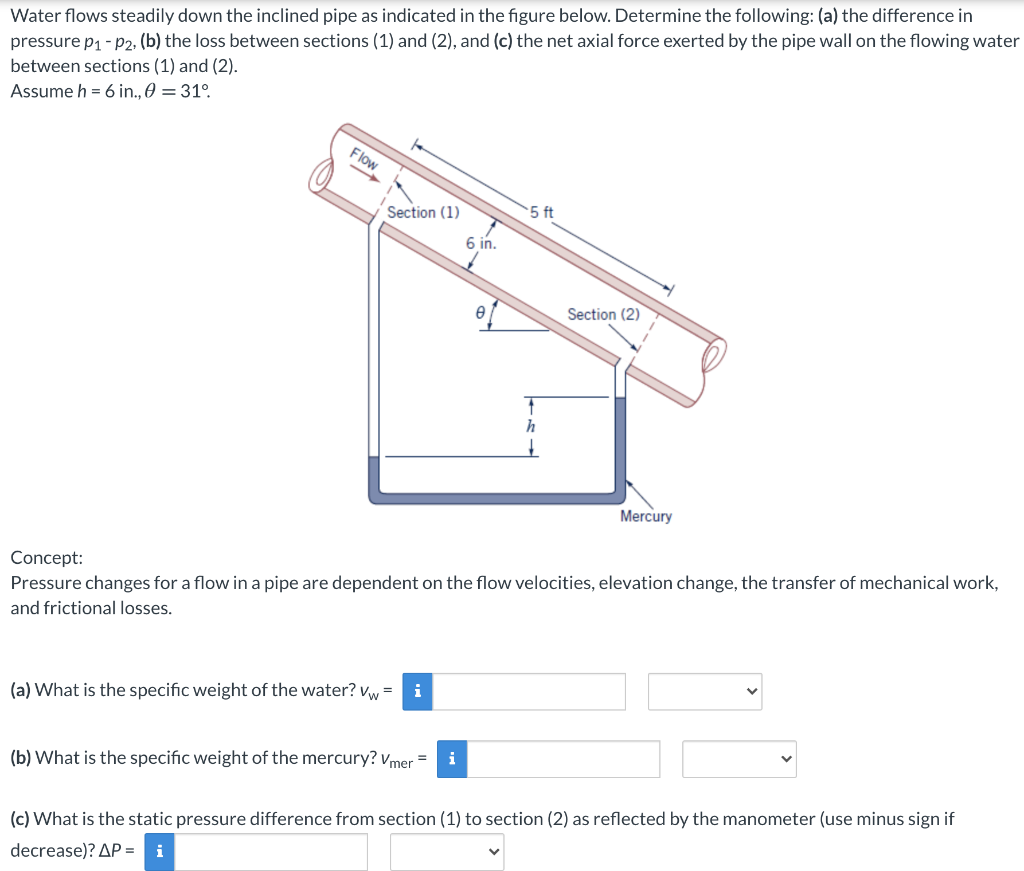 Water flows steadily down the inclined pipe as indicated in the figure below. Determine the following: **(a)** the difference in pressure $p_1 - p_2$, **(b)** the loss between sections (1) and (2), and **(c)** the net axial force exerted by the pipe wall on the flowing water between sections (1) and (2).
Assume $h$ = 6 in., $\theta = 31°$.

Flow
Section (1)
5 ft
6 in.
$\theta$
Section (2)
$h$
Mercury

Concept:
Pressure changes for a flow in a pipe are dependent on the flow velocities, elevation change, the transfer of mechanical work, and frictional losses.

**(a)** What is the specific weight of the water? $v_w$ = i

**(b)** What is the specific weight of the mercury? $v_{mer}$ = i

**(c)** What is the static pressure difference from section (1) to section (2) as reflected by the manometer (use minus sign if decrease)? $\Delta P$ = i