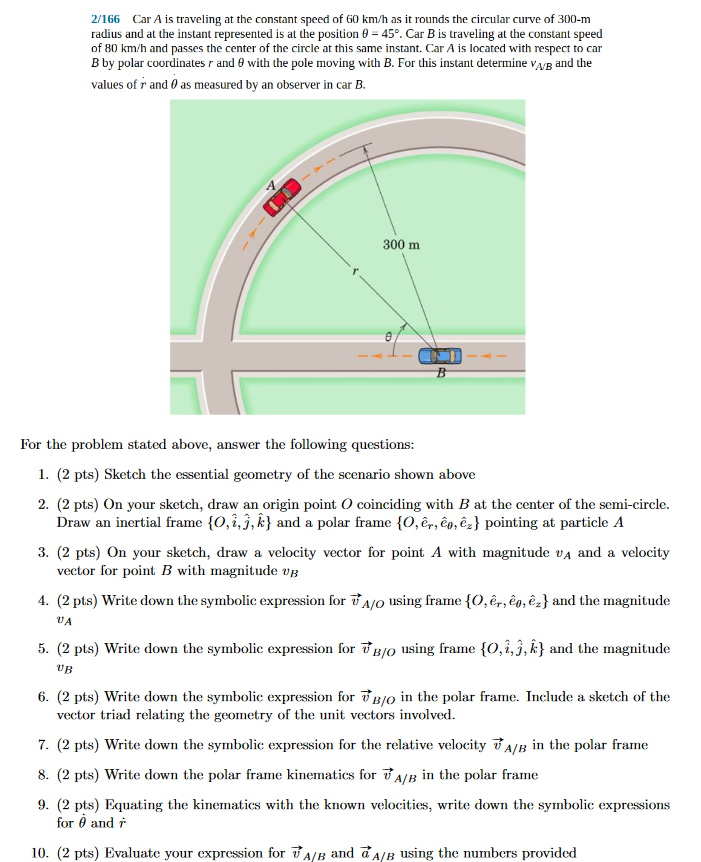 2/166 Car $A$ is traveling at the constant speed of 60 km/h as it rounds the circular curve of 300-m radius and at the instant represented is at the position $\theta = 45°$. Car $B$ is traveling at the constant speed of 80 km/h and passes the center of the circle at this same instant. Car $A$ is located with respect to car $B$ by polar coordinates $r$ and $\theta$ with the pole moving with $B$. For this instant determine $v_{A/B}$ and the values of $\dot{r}$ and $\dot{\theta}$ as measured by an observer in car $B$.

A

300 m

r

$\theta$

B

For the problem stated above, answer the following questions:

1. (2 pts) Sketch the essential geometry of the scenario shown above

2. (2 pts) On your sketch, draw an origin point $O$ coinciding with $B$ at the center of the semi-circle. Draw an inertial frame $\{O, \hat{\imath}, \hat{\jmath}, \hat{k}\}$ and a polar frame $\{O, \hat{e}_r, \hat{e}_\theta, \hat{e}_z\}$ pointing at particle $A$

3. (2 pts) On your sketch, draw a velocity vector for point $A$ with magnitude $v_A$ and a velocity vector for point $B$ with magnitude $v_B$

4. (2 pts) Write down the symbolic expression for $\vec{v}_{A/O}$ using frame $\{O, \hat{e}_r, \hat{e}_\theta, \hat{e}_z\}$ and the magnitude $v_A$

5. (2 pts) Write down the symbolic expression for $\vec{v}_{B/O}$ using frame $\{O, \hat{\imath}, \hat{\jmath}, \hat{k}\}$ and the magnitude $v_B$

6. (2 pts) Write down the symbolic expression for $\vec{v}_{B/O}$ in the polar frame. Include a sketch of the vector triad relating the geometry of the unit vectors involved.

7. (2 pts) Write down the symbolic expression for the relative velocity $\vec{v}_{A/B}$ in the polar frame

8. (2 pts) Write down the polar frame kinematics for $\vec{v}_{A/B}$ in the polar frame

9. (2 pts) Equating the kinematics with the known velocities, write down the symbolic expressions for $\dot{\theta}$ and $\dot{r}$

10. (2 pts) Evaluate your expression for $\vec{v}_{A/B}$ and $\vec{a}_{A/B}$ using the numbers provided