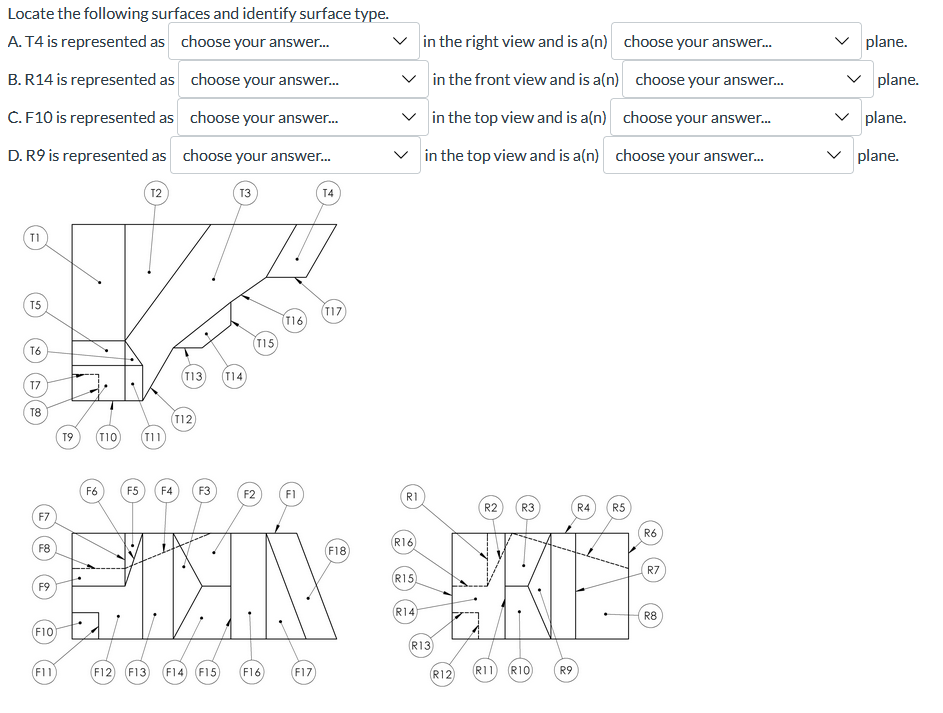 Locate the following surfaces and identify surface type.

A. T4 is represented as choose your answer... in the right view and is a(n) choose your answer... plane.

B. R14 is represented as choose your answer... in the front view and is a(n) choose your answer... plane.

C. F10 is represented as choose your answer... in the top view and is a(n) choose your answer... plane.

D. R9 is represented as choose your answer... in the top view and is a(n) choose your answer... plane.

T2 T3 T4 T1 T5 T17 T16 T15 T6 T13 T14 T7 T8 T12 T9 T10 T11

F6 F5 F4 F3 F2 F1 F7 F8 F18 F9 F10 F11 F12 F13 F14 F15 F16 F17

R1 R2 R3 R4 R5 R6 R16 R7 R15 R14 R8 R13 R12 R11 R10 R9