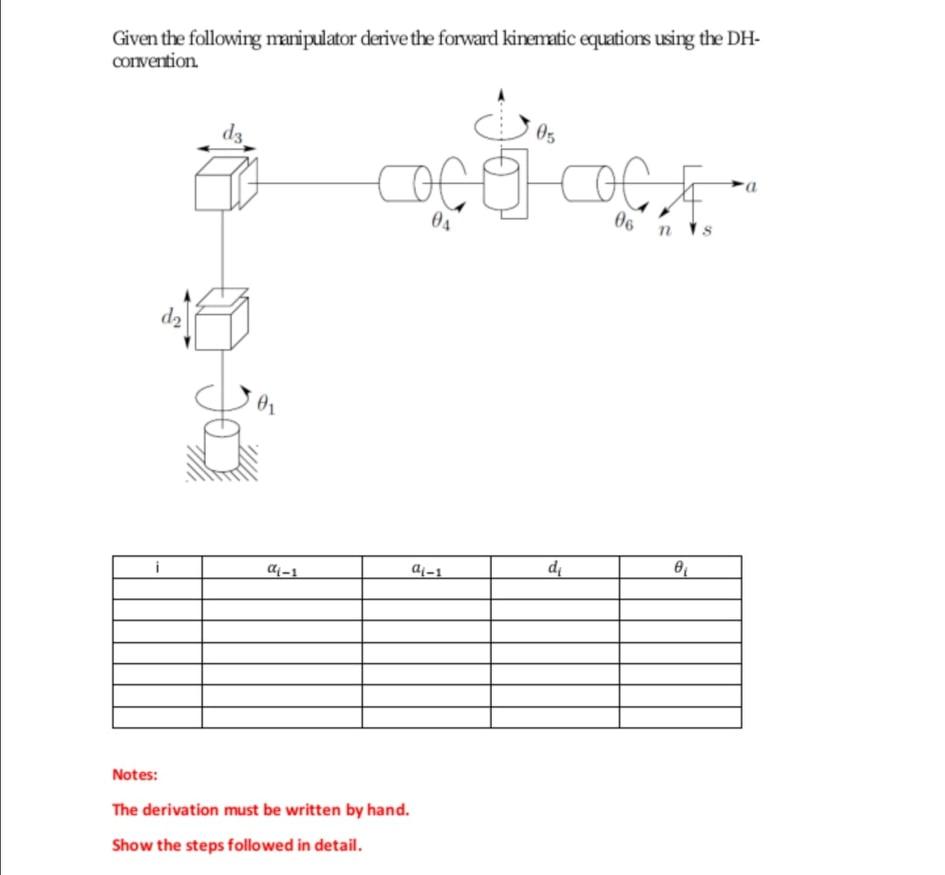 Given the following manipulator derive the forward kinematic equations using the DH-convention.

$d_3$

$\theta_5$

$a$

$\theta_4$

$\theta_6$

$n$

$s$

$d_2$

$\theta_1$

| i | $\alpha_{i-1}$ | $a_{i-1}$ | $d_i$ | $\theta_i$ |
|---|---|---|---|---|
| | | | | |
| | | | | |
| | | | | |
| | | | | |
| | | | | |
| | | | | |

Notes:

The derivation must be written by hand.

Show the steps followed in detail.