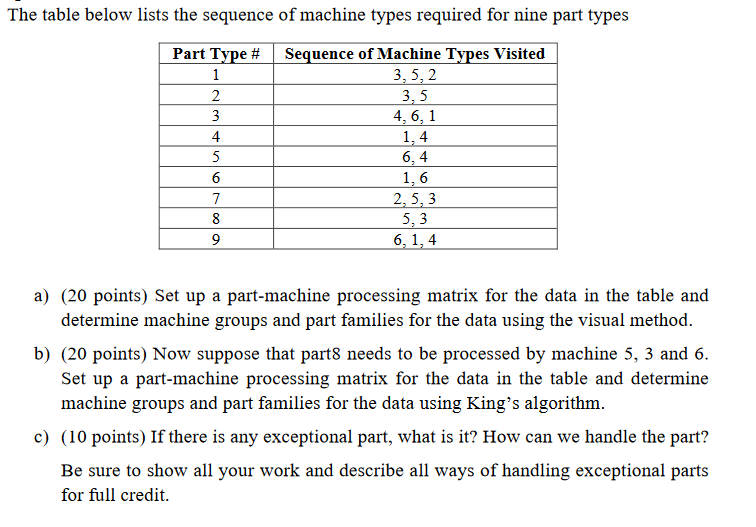 The table below lists the sequence of machine types required for nine part types

| Part Type # | Sequence of Machine Types Visited |
|---|---|
| 1 | 3, 5, 2 |
| 2 | 3, 5 |
| 3 | 4, 6, 1 |
| 4 | 1, 4 |
| 5 | 6, 4 |
| 6 | 1, 6 |
| 7 | 2, 5, 3 |
| 8 | 5, 3 |
| 9 | 6, 1, 4 |

a) (20 points) Set up a part-machine processing matrix for the data in the table and determine machine groups and part families for the data using the visual method.

b) (20 points) Now suppose that part8 needs to be processed by machine 5, 3 and 6. Set up a part-machine processing matrix for the data in the table and determine machine groups and part families for the data using King's algorithm.

c) (10 points) If there is any exceptional part, what is it? How can we handle the part?

Be sure to show all your work and describe all ways of handling exceptional parts for full credit.