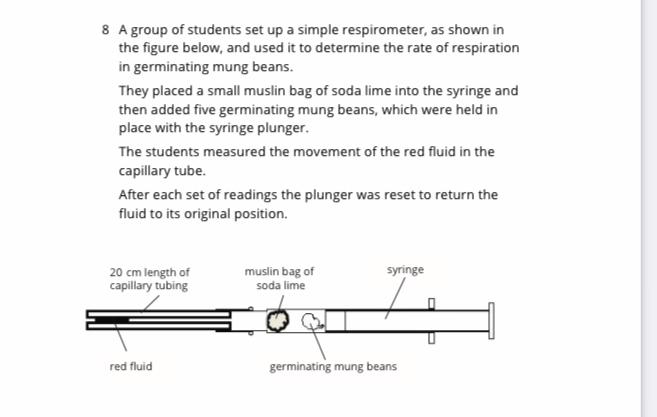 8 A group of students set up a simple respirometer, as shown in the figure below, and used it to determine the rate of respiration in germinating mung beans.

They placed a small muslin bag of soda lime into the syringe and then added five germinating mung beans, which were held in place with the syringe plunger.

The students measured the movement of the red fluid in the capillary tube.

After each set of readings the plunger was reset to return the fluid to its original position.

20 cm length of capillary tubing

muslin bag of soda lime

syringe

red fluid

germinating mung beans