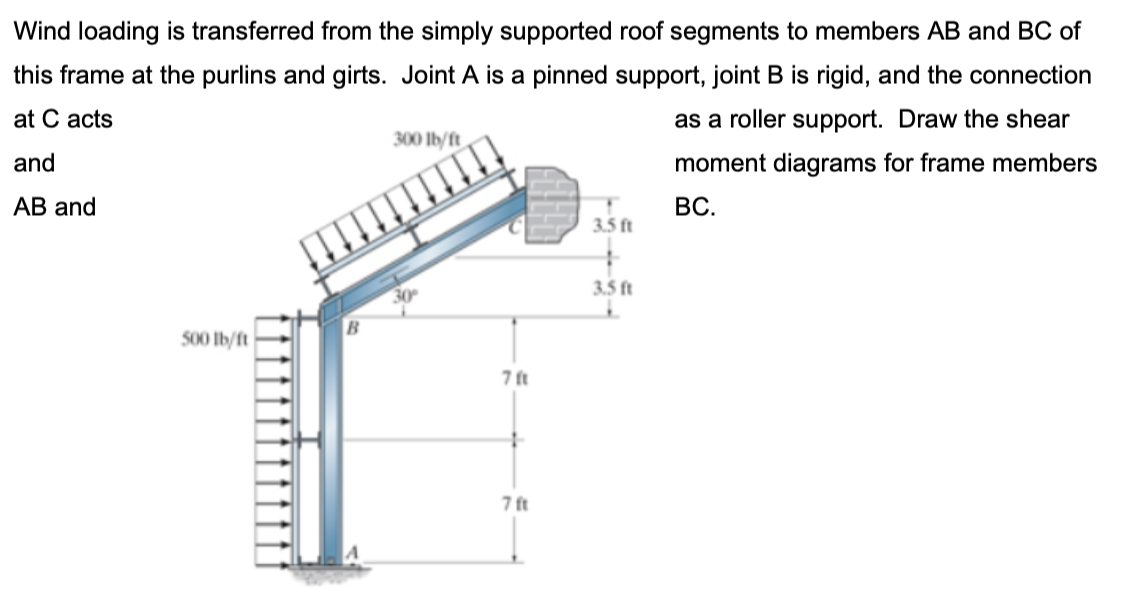 Wind loading is transferred from the simply supported roof segments to members AB and BC of this frame at the purlins and girts. Joint A is a pinned support, joint B is rigid, and the connection at C acts as a roller support. Draw the shear and moment diagrams for frame members AB and BC.

300 lb/ft
C
3.5 ft
3.5 ft
30°
B
500 lb/ft
7 ft
7 ft
A