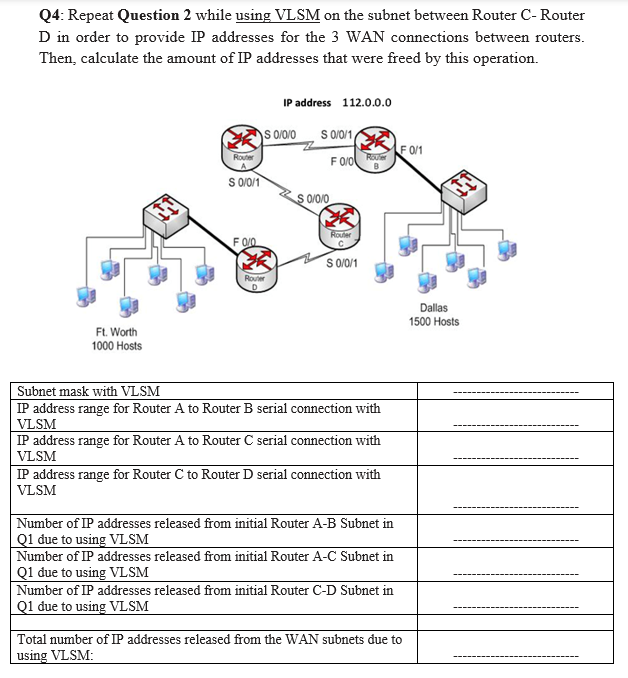 Q4: Repeat Question 2 while using VLSM on the subnet between Router C- Router D in order to provide IP addresses for the 3 WAN connections between routers. Then, calculate the amount of IP addresses that were freed by this operation.

IP address 112.0.0.0

S 0/0/0
S 0/0/1
Router A
F 0/0
Router B
F 0/1
S 0/0/1
S 0/0/0
Router C
F 0/0
S 0/0/1
Router D
Dallas
1500 Hosts
Ft. Worth
1000 Hosts

| | |
|---|---|
| Subnet mask with VLSM | ------------------------- |
| IP address range for Router A to Router B serial connection with VLSM | ------------------------- |
| IP address range for Router A to Router C serial connection with VLSM | ------------------------- |
| IP address range for Router C to Router D serial connection with VLSM | ------------------------- |
| Number of IP addresses released from initial Router A-B Subnet in Q1 due to using VLSM | ------------------------- |
| Number of IP addresses released from initial Router A-C Subnet in Q1 due to using VLSM | ------------------------- |
| Number of IP addresses released from initial Router C-D Subnet in Q1 due to using VLSM | ------------------------- |
| | |
| Total number of IP addresses released from the WAN subnets due to using VLSM: | ------------------------- |