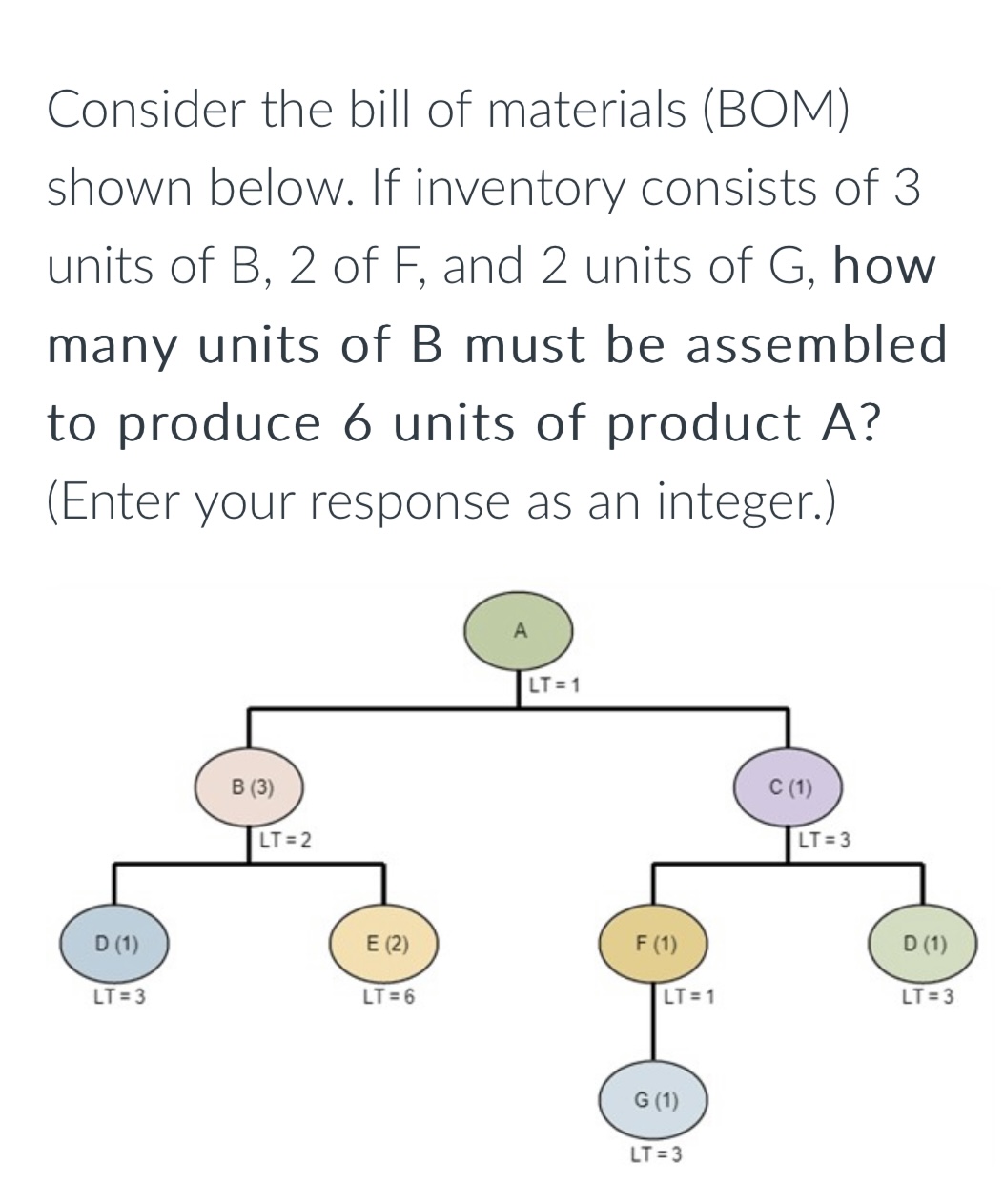 Consider the bill of materials (BOM) shown below. If inventory consists of 3 units of B, 2 of F, and 2 units of G, how many units of B must be assembled to produce 6 units of product A? (Enter your response as an integer.)

A
LT = 1
B (3)
LT = 2
C (1)
LT = 3
D (1)
LT = 3
E (2)
LT = 6
F (1)
LT = 1
D (1)
LT = 3
G (1)
LT = 3