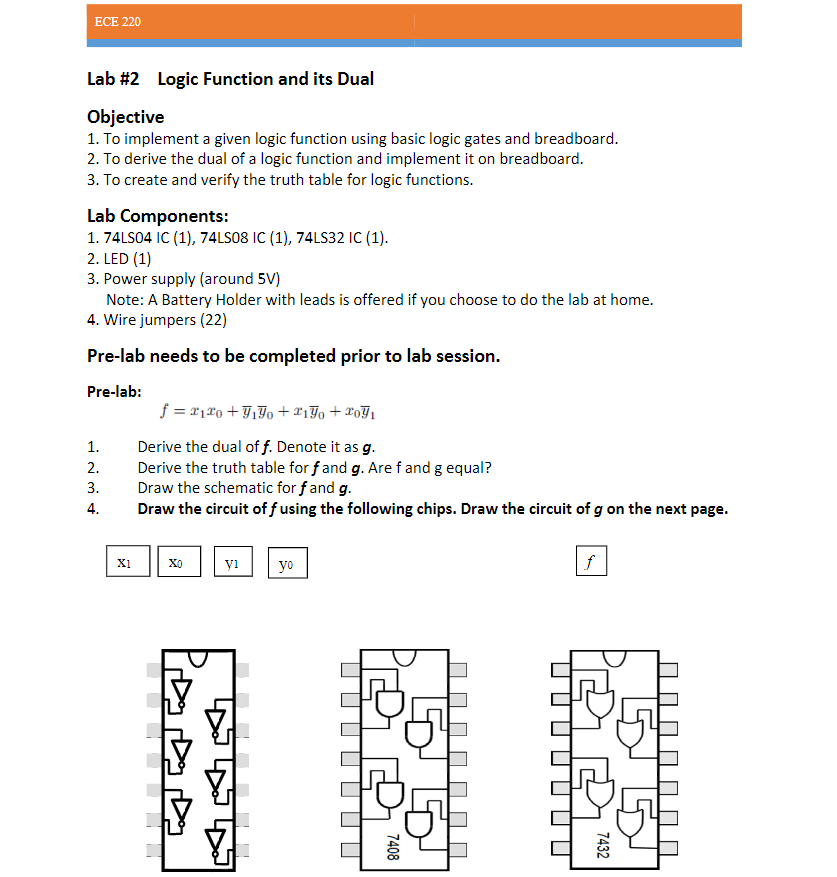 ECE 220

Lab #2 Logic Function and its Dual

Objective
1. To implement a given logic function using basic logic gates and breadboard.
2. To derive the dual of a logic function and implement it on breadboard.
3. To create and verify the truth table for logic functions.

Lab Components:
1. 74LS04 IC (1), 74LS08 IC (1), 74LS32 IC (1).
2. LED (1)
3. Power supply (around 5V)
Note: A Battery Holder with leads is offered if you choose to do the lab at home.
4. Wire jumpers (22)

Pre-lab needs to be completed prior to lab session.

Pre-lab:
$f = x_1x_0 + \overline{y}_1\overline{y}_0 + x_1\overline{y}_0 + x_0\overline{y}_1$

1. Derive the dual of f. Denote it as g.
2. Derive the truth table for f and g. Are f and g equal?
3. Draw the schematic for f and g.
4. Draw the circuit of f using the following chips. Draw the circuit of g on the next page.

$x_1$ $x_0$ $y_1$ $y_0$ $f$

7408

7432