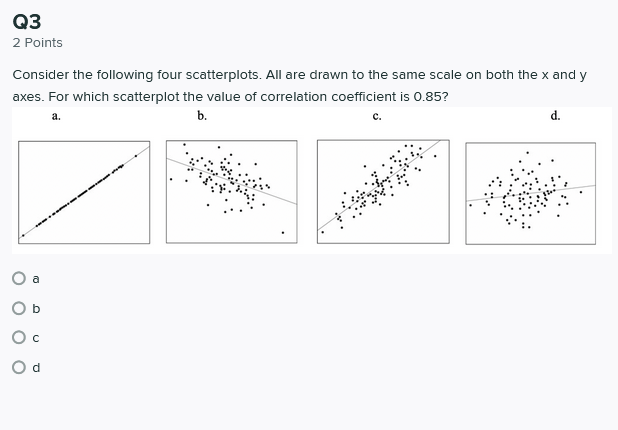 Q3
2 Points

Consider the following four scatterplots. All are drawn to the same scale on both the x and y axes. For which scatterplot the value of correlation coefficient is 0.85?

a. b. c. d.

a

b

c

d