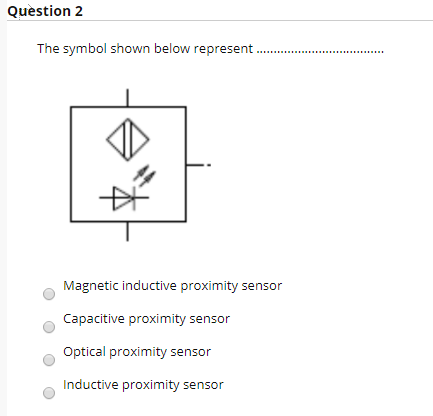 Question 2

The symbol shown below represent ....................................

Magnetic inductive proximity sensor

Capacitive proximity sensor

Optical proximity sensor

Inductive proximity sensor