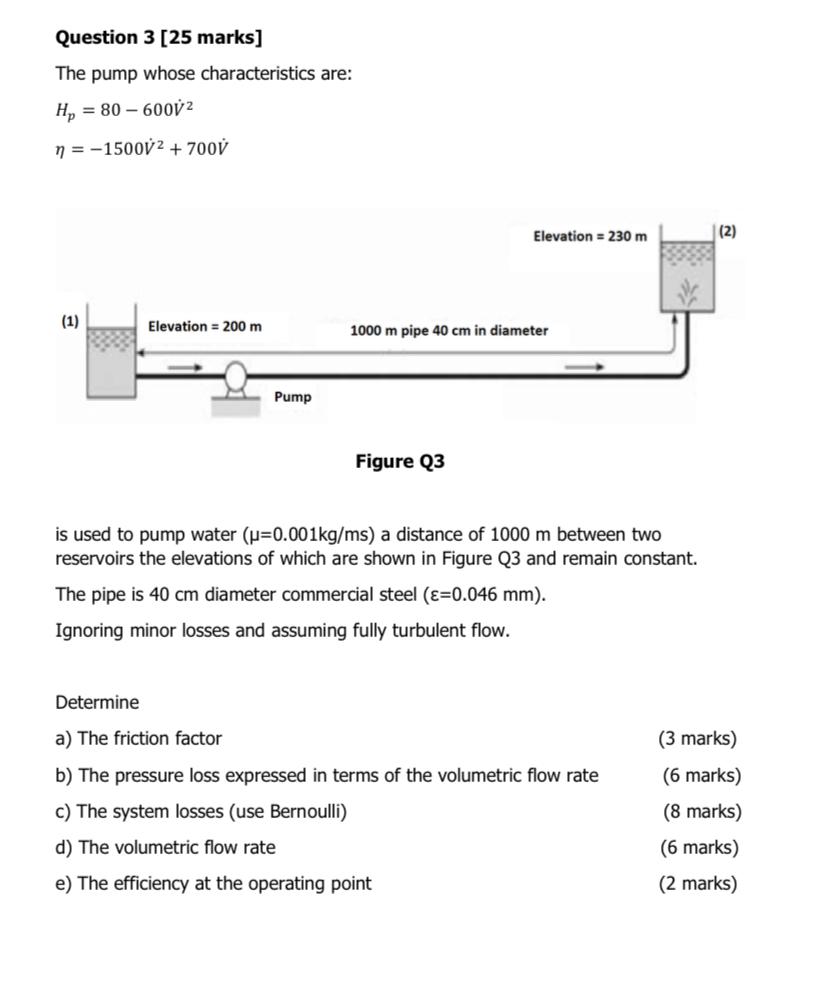 Question 3 [25 marks]

The pump whose characteristics are:

$H_p = 80 - 600\dot{V}^2$

$\eta = -1500\dot{V}^2 + 700\dot{V}$

Elevation = 230 m

(2)

(1)

Elevation = 200 m

1000 m pipe 40 cm in diameter

Pump

Figure Q3

is used to pump water (μ=0.001kg/ms) a distance of 1000 m between two reservoirs the elevations of which are shown in Figure Q3 and remain constant.

The pipe is 40 cm diameter commercial steel (ε=0.046 mm).

Ignoring minor losses and assuming fully turbulent flow.

Determine

a) The friction factor (3 marks)

b) The pressure loss expressed in terms of the volumetric flow rate (6 marks)

c) The system losses (use Bernoulli) (8 marks)

d) The volumetric flow rate (6 marks)

e) The efficiency at the operating point (2 marks)