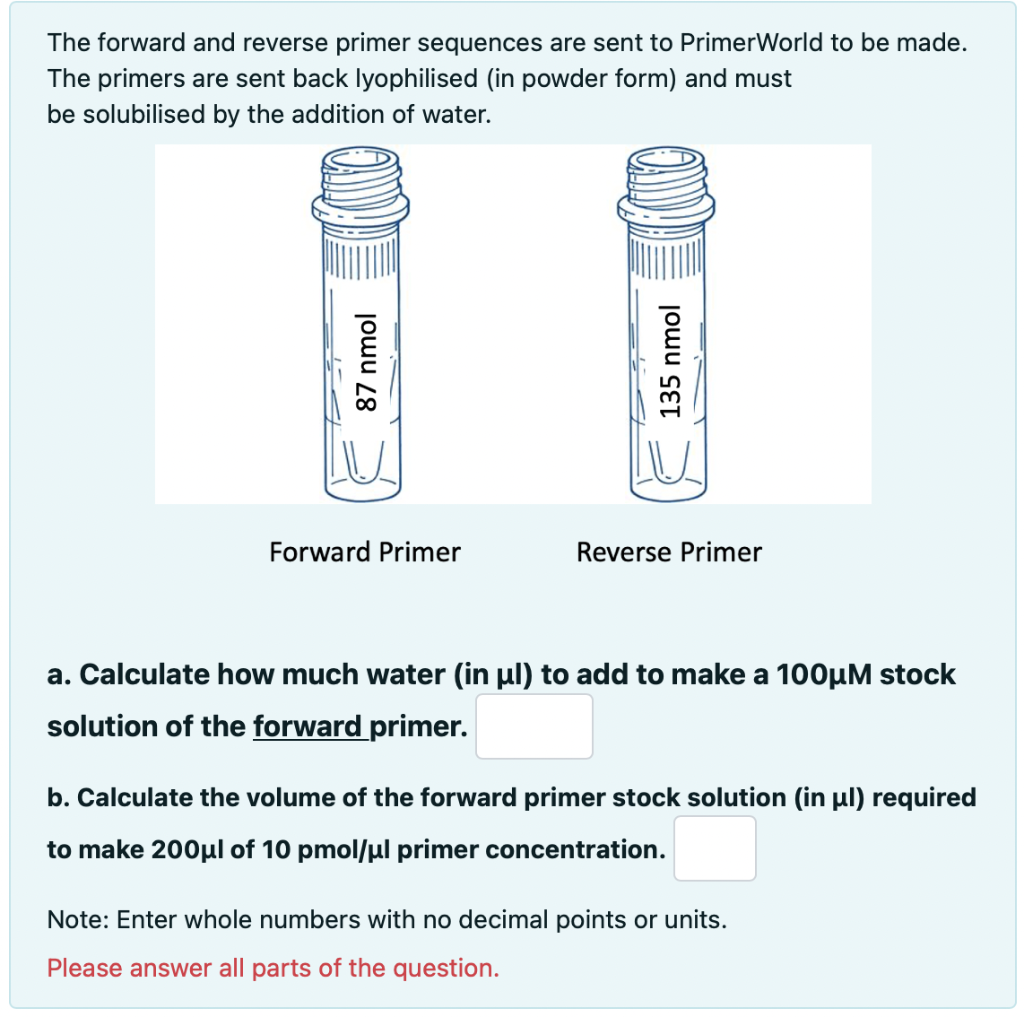 The forward and reverse primer sequences are sent to PrimerWorld to be made. The primers are sent back lyophilised (in powder form) and must be solubilised by the addition of water.

87 nmol

135 nmol

Forward Primer

Reverse Primer

a. Calculate how much water (in µl) to add to make a 100µM stock solution of the forward primer.

b. Calculate the volume of the forward primer stock solution (in µl) required to make 200µl of 10 pmol/µl primer concentration.

Note: Enter whole numbers with no decimal points or units.

Please answer all parts of the question.