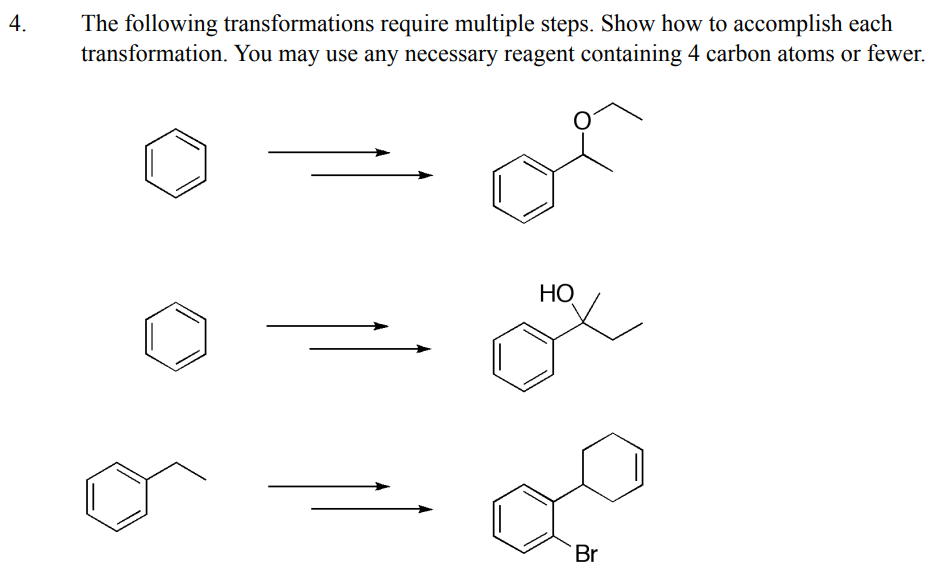 4. The following transformations require multiple steps. Show how to accomplish each transformation. You may use any necessary reagent containing 4 carbon atoms or fewer.

O

HO

Br