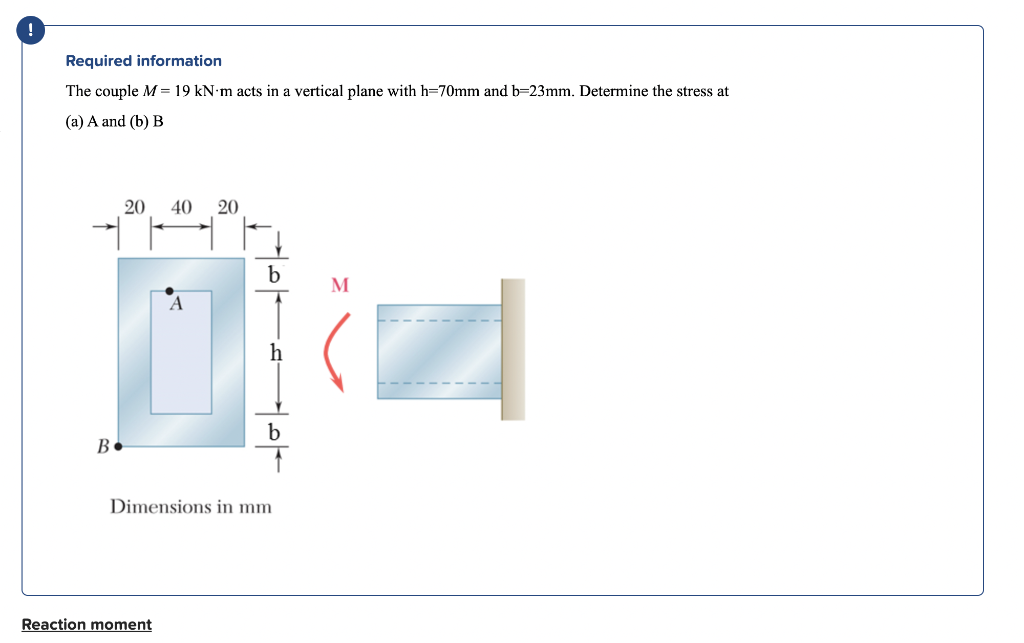 !

Required information

The couple $M = 19$ kN·m acts in a vertical plane with h=70mm and b=23mm. Determine the stress at

(a) A and (b) B

20 40 20

b

A

h

b

B

M

Dimensions in mm

Reaction moment