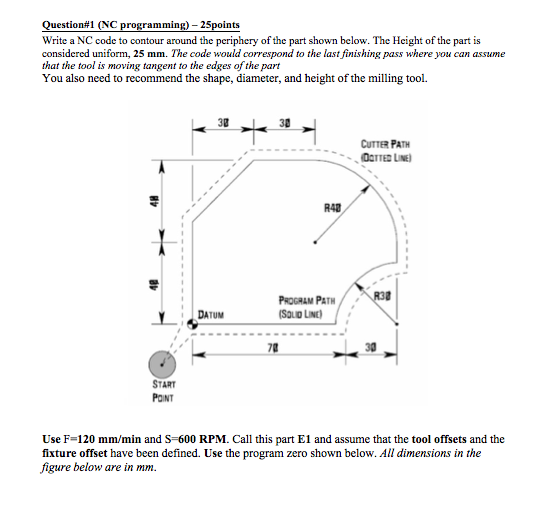 Question#1 (NC programming) – 25points

Write a NC code to contour around the periphery of the part shown below. The Height of the part is considered uniform, 25 mm. The code would correspond to the last finishing pass where you can assume that the tool is moving tangent to the edges of the part

You also need to recommend the shape, diameter, and height of the milling tool.

30

30

CUTTER PATH (DOTTED LINE)

40

R40

40

PROGRAM PATH (SOLID LINE)

R30

DATUM

70

30

START POINT

Use F=120 mm/min and S=600 RPM. Call this part E1 and assume that the tool offsets and the fixture offset have been defined. Use the program zero shown below. All dimensions in the figure below are in mm.