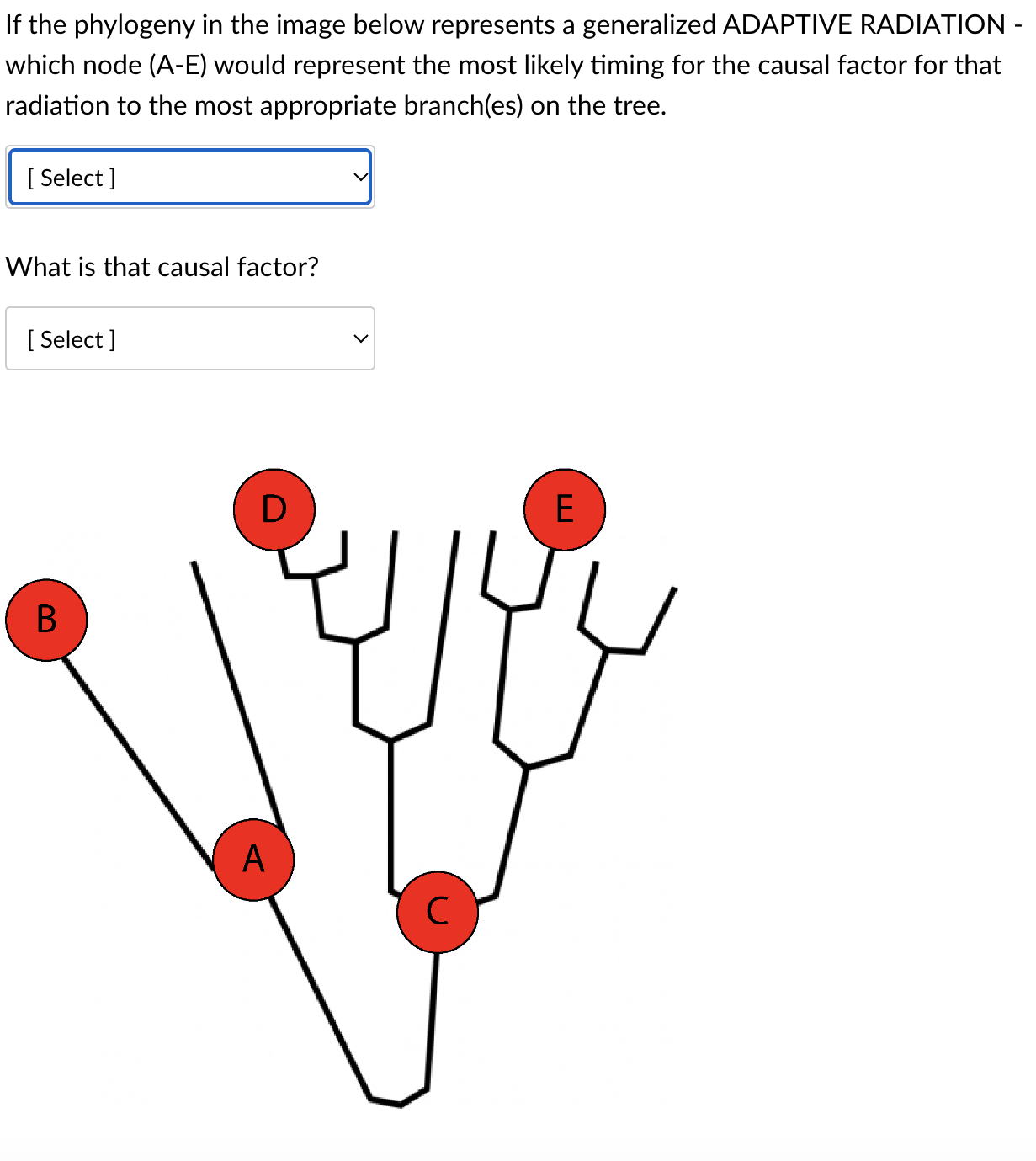 If the phylogeny in the image below represents a generalized ADAPTIVE RADIATION - which node (A-E) would represent the most likely timing for the causal factor for that radiation to the most appropriate branch(es) on the tree.

[ Select ]

What is that causal factor?

[ Select ]

D

E

B

A

C