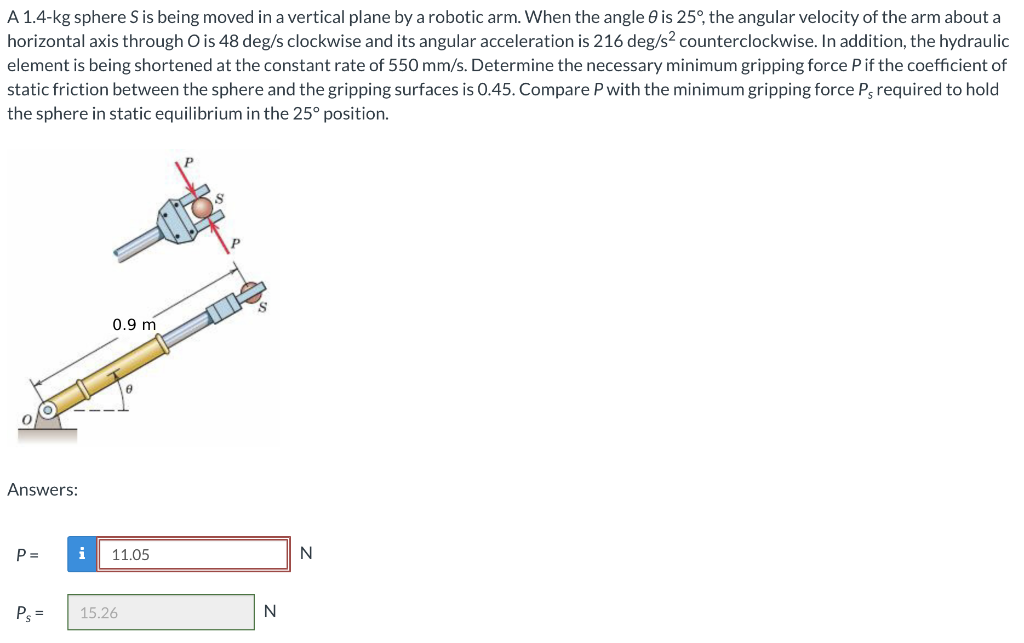 A 1.4-kg sphere $S$ is being moved in a vertical plane by a robotic arm. When the angle $\theta$ is 25°, the angular velocity of the arm about a horizontal axis through $O$ is 48 deg/s clockwise and its angular acceleration is 216 deg/s$^2$ counterclockwise. In addition, the hydraulic element is being shortened at the constant rate of 550 mm/s. Determine the necessary minimum gripping force $P$ if the coefficient of static friction between the sphere and the gripping surfaces is 0.45. Compare $P$ with the minimum gripping force $P_s$ required to hold the sphere in static equilibrium in the 25° position.

P
S
P
S
0.9 m
$\theta$
O

Answers:

$P =$ i 11.05 N

$P_s =$ 15.26 N