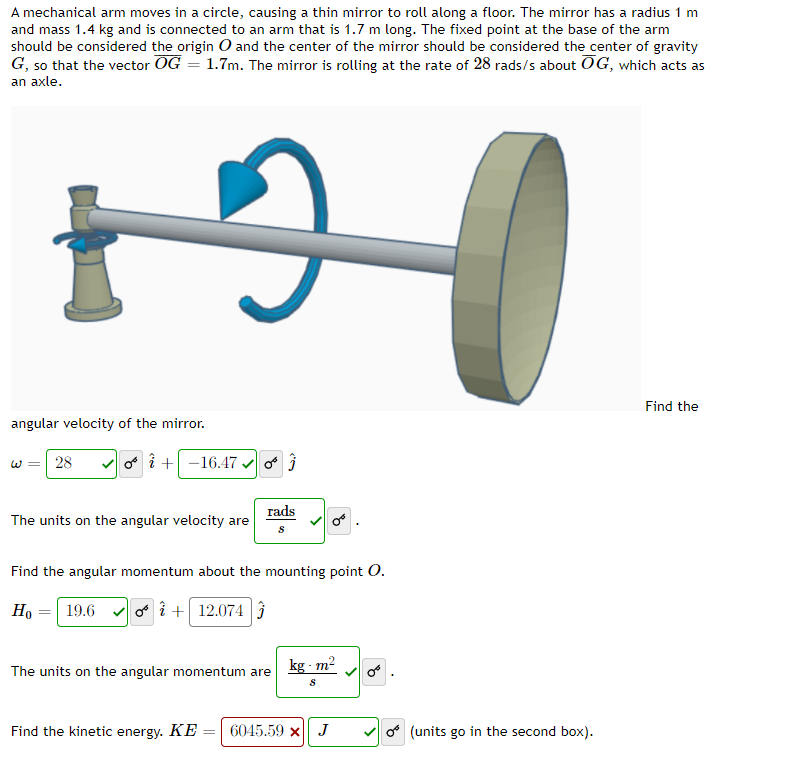 A mechanical arm moves in a circle, causing a thin mirror to roll along a floor. The mirror has a radius 1 m and mass 1.4 kg and is connected to an arm that is 1.7 m long. The fixed point at the base of the arm should be considered the origin $O$ and the center of the mirror should be considered the center of gravity $G$, so that the vector $\overline{OG} = 1.7$m. The mirror is rolling at the rate of $28$ rads/s about $\overline{O}G$, which acts as an axle.

Find the angular velocity of the mirror.

$\omega =$ 28 $\hat{\imath} +$ $-16.47$ $\hat{\jmath}$

The units on the angular velocity are $\frac{\text{rads}}{s}$ .

Find the angular momentum about the mounting point $O$.

$H_0 =$ 19.6 $\hat{\imath} +$ 12.074 $\hat{\jmath}$

The units on the angular momentum are $\frac{\text{kg} \cdot m^2}{s}$ .

Find the kinetic energy. $KE =$ 6045.59 $J$ (units go in the second box).