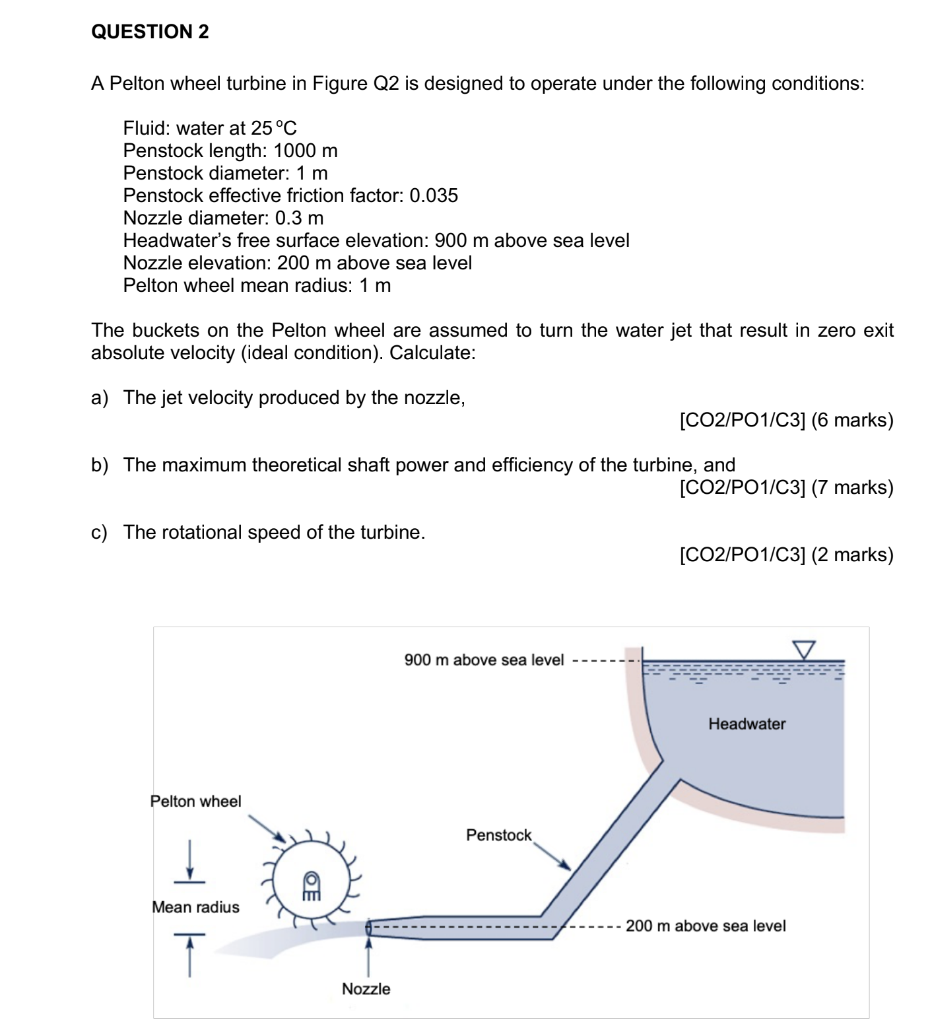 QUESTION 2

A Pelton wheel turbine in Figure Q2 is designed to operate under the following conditions:

Fluid: water at 25 °C
Penstock length: 1000 m
Penstock diameter: 1 m
Penstock effective friction factor: 0.035
Nozzle diameter: 0.3 m
Headwater's free surface elevation: 900 m above sea level
Nozzle elevation: 200 m above sea level
Pelton wheel mean radius: 1 m

The buckets on the Pelton wheel are assumed to turn the water jet that result in zero exit absolute velocity (ideal condition). Calculate:

a) The jet velocity produced by the nozzle,
[CO2/PO1/C3] (6 marks)

b) The maximum theoretical shaft power and efficiency of the turbine, and
[CO2/PO1/C3] (7 marks)

c) The rotational speed of the turbine.
[CO2/PO1/C3] (2 marks)

900 m above sea level
Headwater
Pelton wheel
Penstock
Mean radius
200 m above sea level
Nozzle