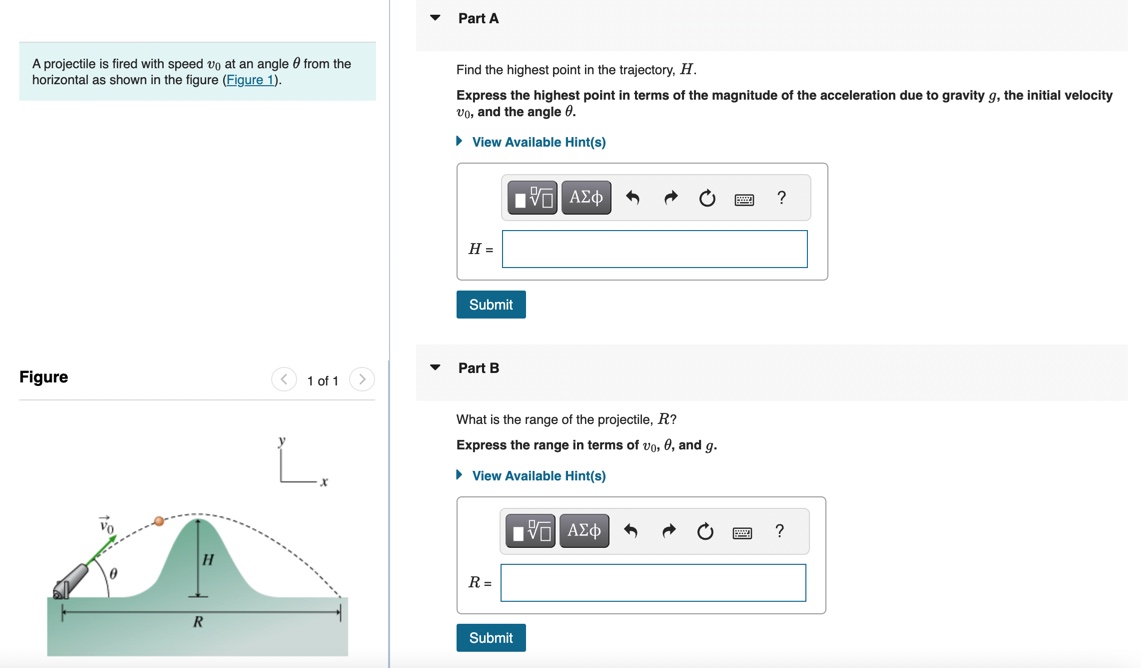 A projectile is fired with speed $v_0$ at an angle $\theta$ from the horizontal as shown in the figure (Figure 1).

Figure

1 of 1

$y$

$x$

$\vec{v}_0$

$\theta$

$H$

$R$

Part A

Find the highest point in the trajectory, $H$.

Express the highest point in terms of the magnitude of the acceleration due to gravity $g$, the initial velocity $v_0$, and the angle $\theta$.

View Available Hint(s)

ΑΣφ

?

$H$ =

Submit

Part B

What is the range of the projectile, $R$?

Express the range in terms of $v_0$, $\theta$, and $g$.

View Available Hint(s)

ΑΣφ

?

$R$ =

Submit