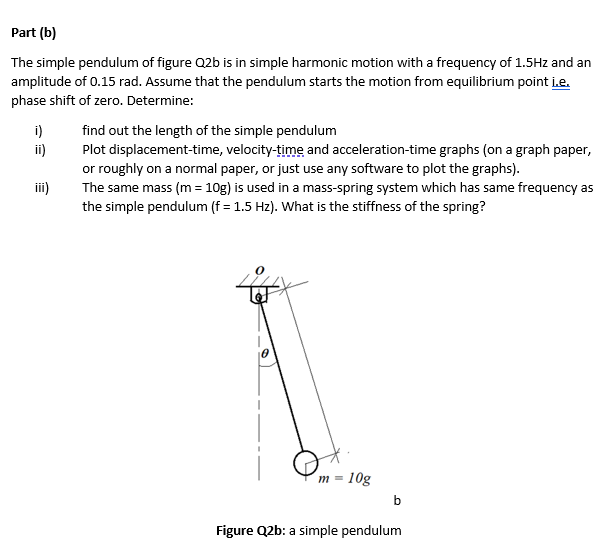 Part (b)

The simple pendulum of figure Q2b is in simple harmonic motion with a frequency of 1.5Hz and an amplitude of 0.15 rad. Assume that the pendulum starts the motion from equilibrium point i.e. phase shift of zero. Determine:

i) find out the length of the simple pendulum
ii) Plot displacement-time, velocity-time and acceleration-time graphs (on a graph paper, or roughly on a normal paper, or just use any software to plot the graphs).
iii) The same mass (m = 10g) is used in a mass-spring system which has same frequency as the simple pendulum (f = 1.5 Hz). What is the stiffness of the spring?

$O$

$\theta$

$m = 10g$

b

Figure Q2b: a simple pendulum