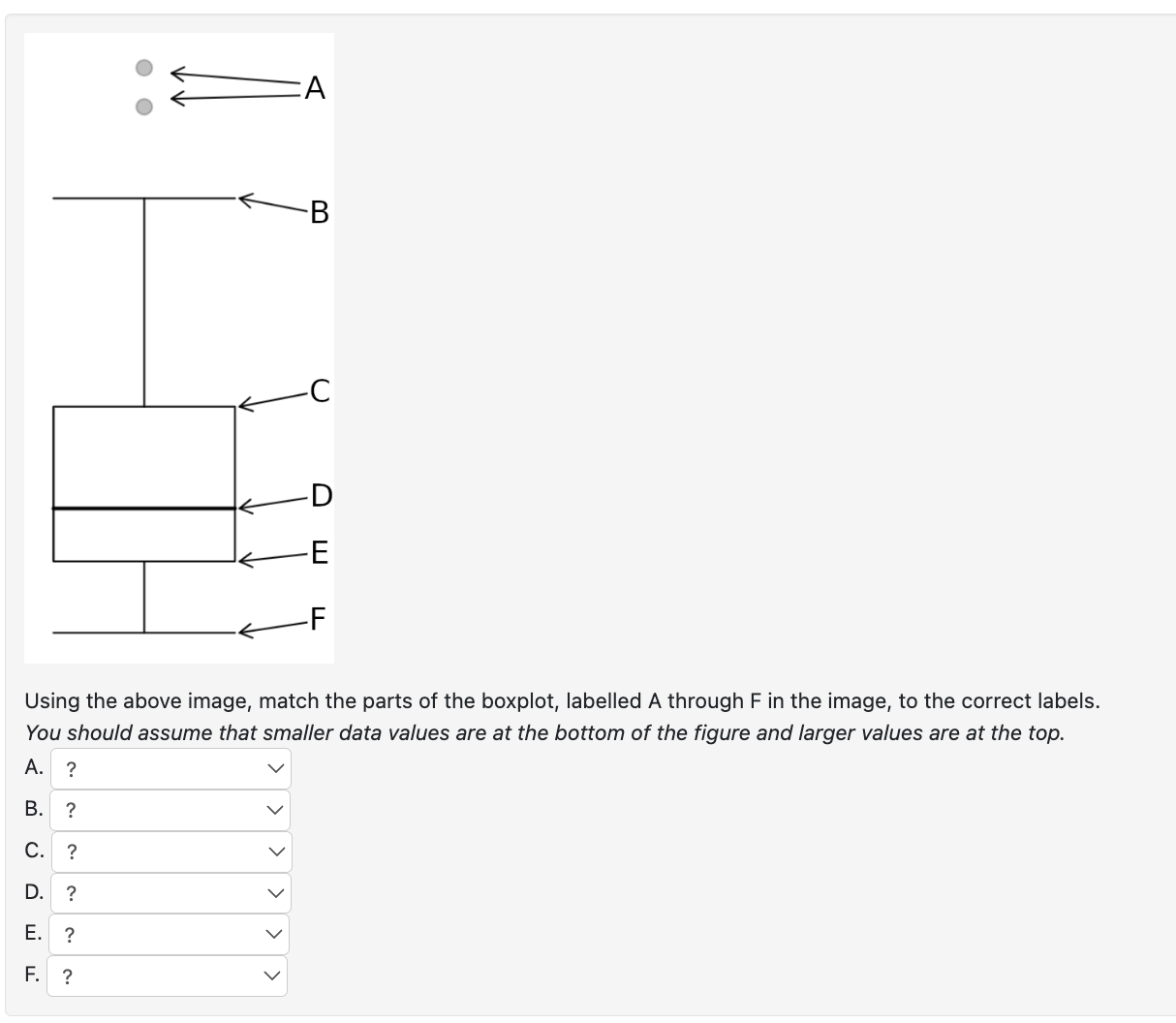 A
B
C
D
E
F

Using the above image, match the parts of the boxplot, labelled A through F in the image, to the correct labels.
You should assume that smaller data values are at the bottom of the figure and larger values are at the top.

A. ?
B. ?
C. ?
D. ?
E. ?
F. ?