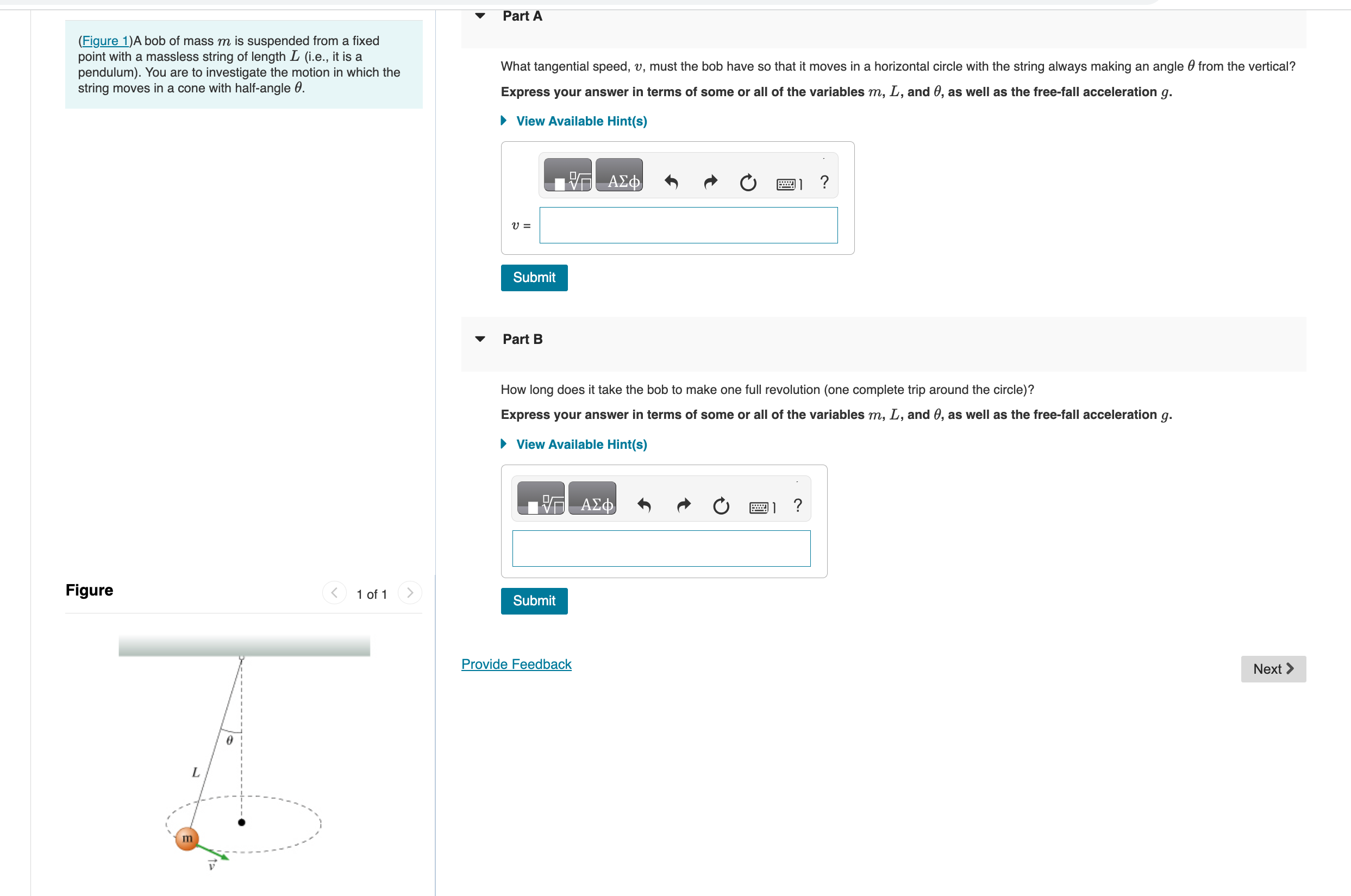 (Figure 1)A bob of mass $m$ is suspended from a fixed point with a massless string of length $L$ (i.e., it is a pendulum). You are to investigate the motion in which the string moves in a cone with half-angle $\theta$.

Figure

1 of 1

$\theta$

$L$

m

$\vec{v}$

Part A

What tangential speed, $v$, must the bob have so that it moves in a horizontal circle with the string always making an angle $\theta$ from the vertical?

Express your answer in terms of some or all of the variables $m$, $L$, and $\theta$, as well as the free-fall acceleration $g$.

View Available Hint(s)

ΑΣφ ?

$v$ =

Submit

Part B

How long does it take the bob to make one full revolution (one complete trip around the circle)?

Express your answer in terms of some or all of the variables $m$, $L$, and $\theta$, as well as the free-fall acceleration $g$.

View Available Hint(s)

ΑΣφ ?

Submit

Provide Feedback

Next