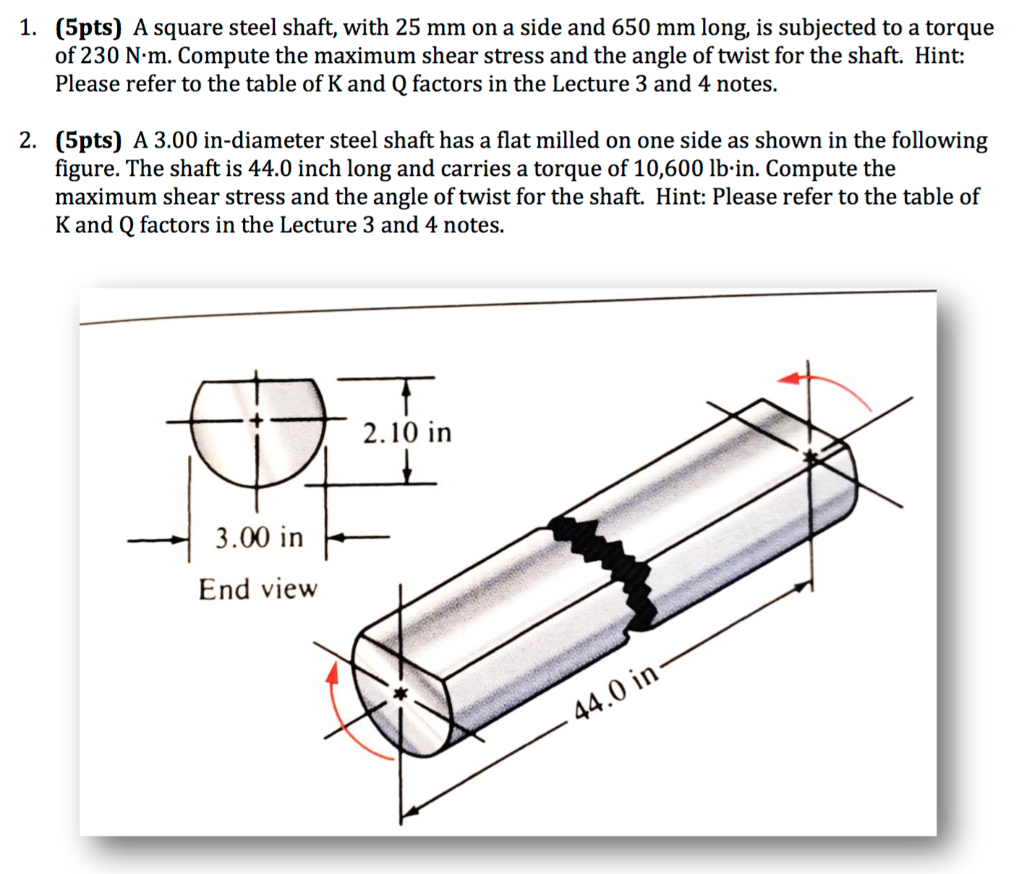 1. **(5pts)** A square steel shaft, with 25 mm on a side and 650 mm long, is subjected to a torque of 230 N·m. Compute the maximum shear stress and the angle of twist for the shaft. Hint: Please refer to the table of K and Q factors in the Lecture 3 and 4 notes.

2. **(5pts)** A 3.00 in-diameter steel shaft has a flat milled on one side as shown in the following figure. The shaft is 44.0 inch long and carries a torque of 10,600 lb·in. Compute the maximum shear stress and the angle of twist for the shaft. Hint: Please refer to the table of K and Q factors in the Lecture 3 and 4 notes.

2.10 in

3.00 in

End view

44.0 in