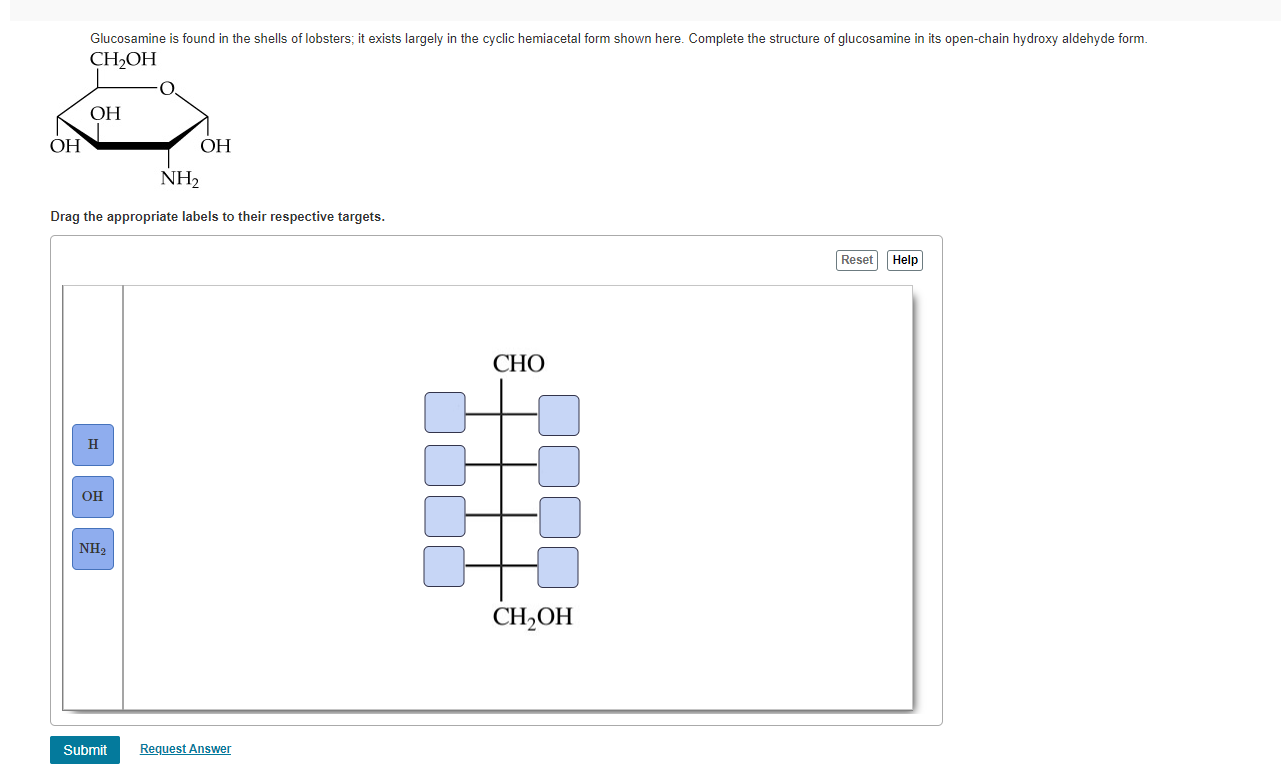 Glucosamine is found in the shells of lobsters; it exists largely in the cyclic hemiacetal form shown here. Complete the structure of glucosamine in its open-chain hydroxy aldehyde form.

$CH_2OH$
O
OH
OH
OH
$NH_2$

Drag the appropriate labels to their respective targets.

Reset Help

H
OH
$NH_2$

CHO
$CH_2OH$

Submit Request Answer