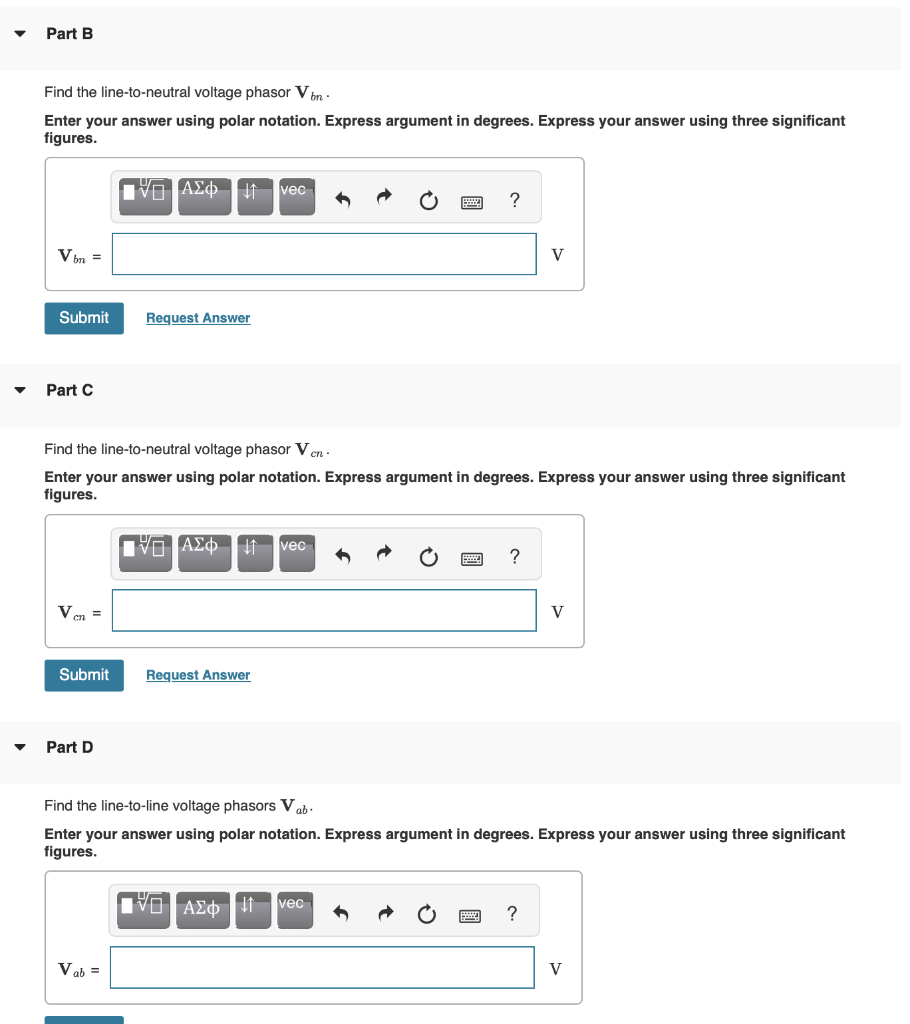 Part B

Find the line-to-neutral voltage phasor $\mathbf{V}_{bn}$.

Enter your answer using polar notation. Express argument in degrees. Express your answer using three significant figures.

ΑΣφ vec ?

$\mathbf{V}_{bn}$ = V

Submit Request Answer

Part C

Find the line-to-neutral voltage phasor $\mathbf{V}_{cn}$.

Enter your answer using polar notation. Express argument in degrees. Express your answer using three significant figures.

ΑΣφ vec ?

$\mathbf{V}_{cn}$ = V

Submit Request Answer

Part D

Find the line-to-line voltage phasors $\mathbf{V}_{ab}$.

Enter your answer using polar notation. Express argument in degrees. Express your answer using three significant figures.

ΑΣφ vec ?

$\mathbf{V}_{ab}$ = V