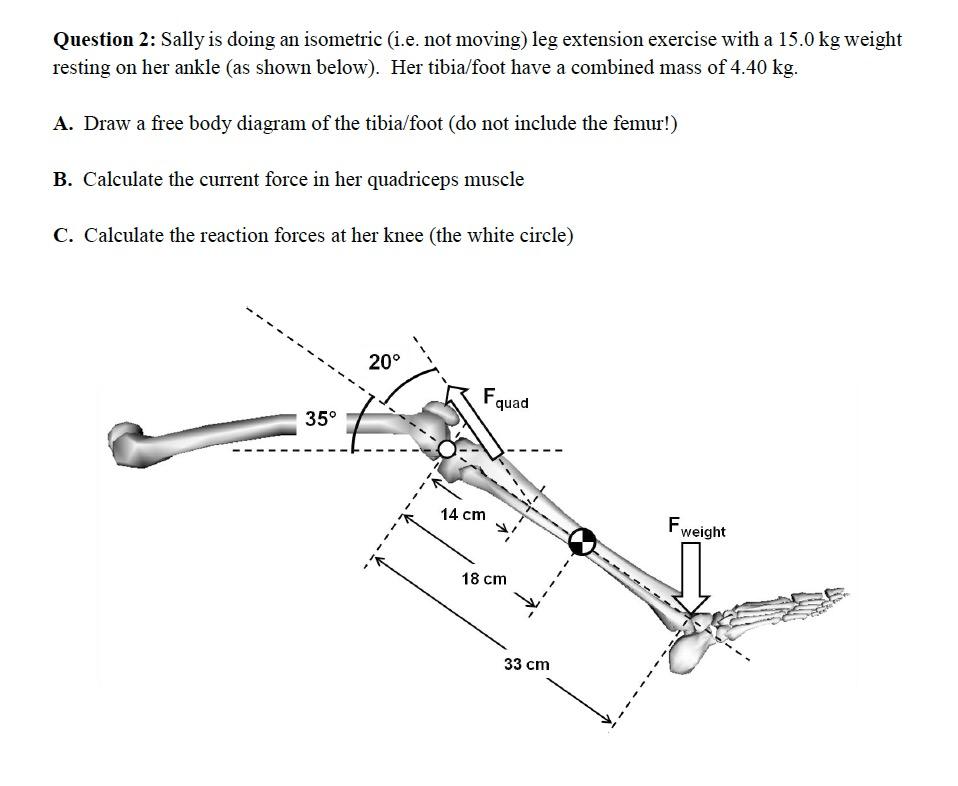 **Question 2:** Sally is doing an isometric (i.e. not moving) leg extension exercise with a 15.0 kg weight resting on her ankle (as shown below). Her tibia/foot have a combined mass of 4.40 kg.

**A.** Draw a free body diagram of the tibia/foot (do not include the femur!)

**B.** Calculate the current force in her quadriceps muscle

**C.** Calculate the reaction forces at her knee (the white circle)

20°

35°

$F_{quad}$

14 cm

18 cm

33 cm

$F_{weight}$