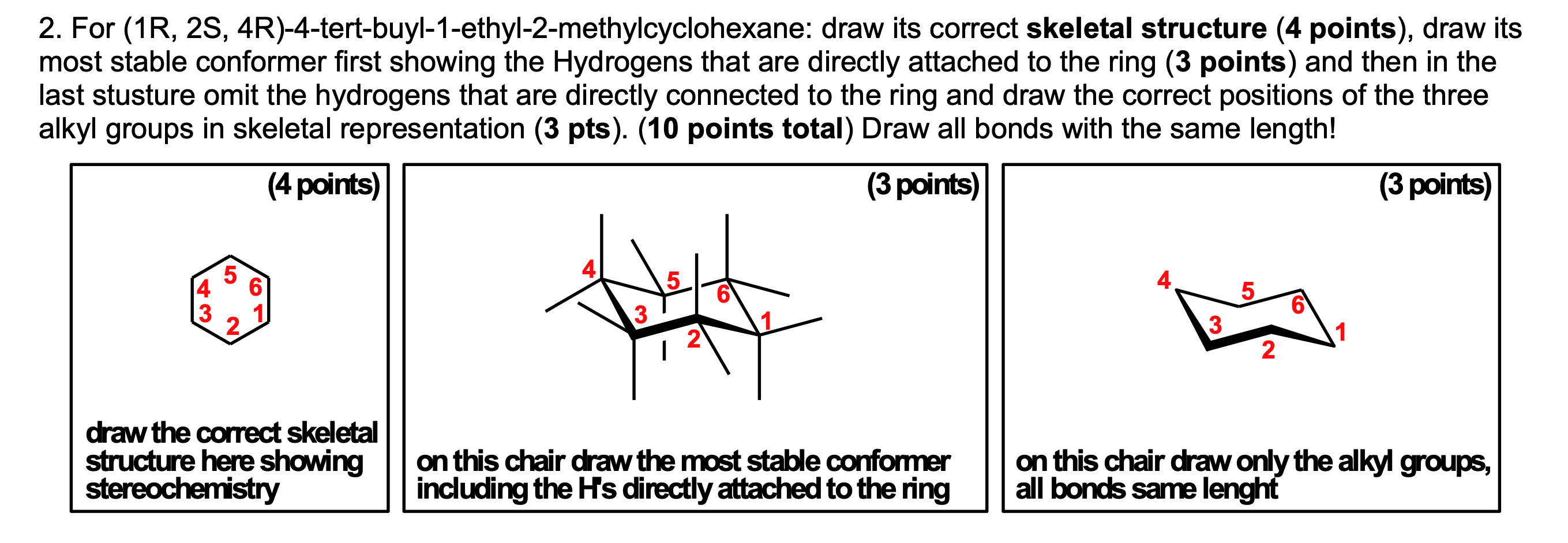 2. For (1R, 2S, 4R)-4-tert-buyl-1-ethyl-2-methylcyclohexane: draw its correct **skeletal structure** (**4 points**), draw its most stable conformer first showing the Hydrogens that are directly attached to the ring (**3 points**) and then in the last stusture omit the hydrogens that are directly connected to the ring and draw the correct positions of the three alkyl groups in skeletal representation (**3 pts**). (**10 points total**) Draw all bonds with the same length!

(4 points)

5
4 6
3 1
2

draw the correct skeletal structure here showing stereochemistry

(3 points)

4 5 6 3 1 2

on this chair draw the most stable conformer including the H's directly attached to the ring

(3 points)

4 5 6 3 1 2

on this chair draw only the alkyl groups, all bonds same lenght