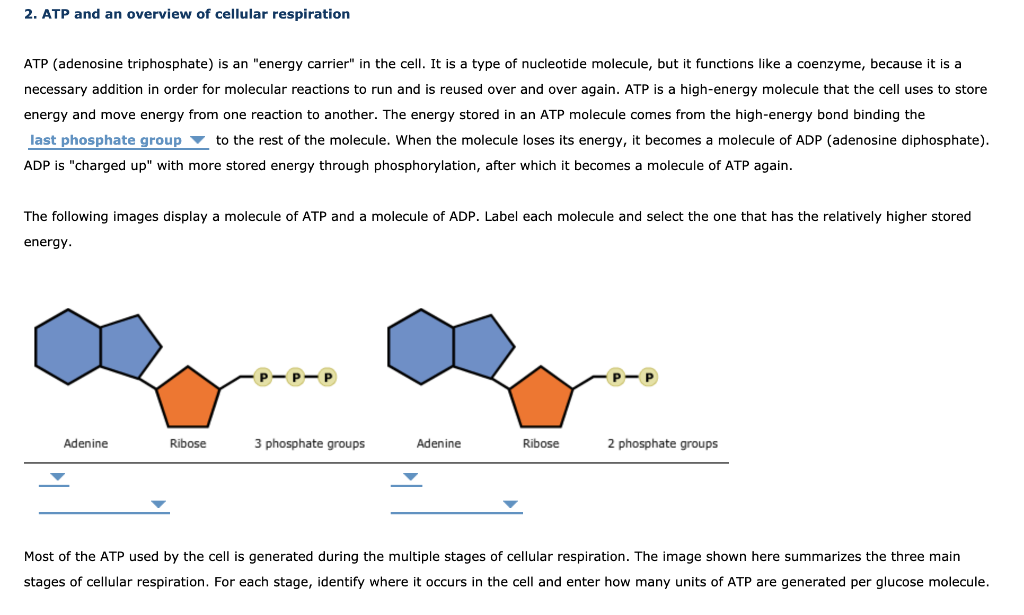 2. ATP and an overview of cellular respiration

ATP (adenosine triphosphate) is an "energy carrier" in the cell. It is a type of nucleotide molecule, but it functions like a coenzyme, because it is a necessary addition in order for molecular reactions to run and is reused over and over again. ATP is a high-energy molecule that the cell uses to store energy and move energy from one reaction to another. The energy stored in an ATP molecule comes from the high-energy bond binding the last phosphate group to the rest of the molecule. When the molecule loses its energy, it becomes a molecule of ADP (adenosine diphosphate). ADP is "charged up" with more stored energy through phosphorylation, after which it becomes a molecule of ATP again.

The following images display a molecule of ATP and a molecule of ADP. Label each molecule and select the one that has the relatively higher stored energy.

P P P

Adenine Ribose 3 phosphate groups

P P

Adenine Ribose 2 phosphate groups

Most of the ATP used by the cell is generated during the multiple stages of cellular respiration. The image shown here summarizes the three main stages of cellular respiration. For each stage, identify where it occurs in the cell and enter how many units of ATP are generated per glucose molecule.