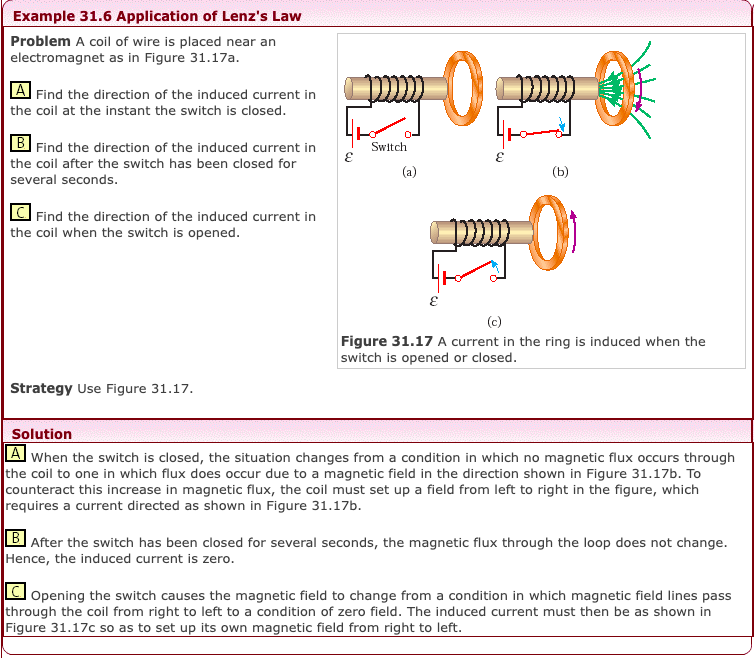 Example 31.6 Application of Lenz's Law

Problem A coil of wire is placed near an electromagnet as in Figure 31.17a.

A Find the direction of the induced current in the coil at the instant the switch is closed.

B Find the direction of the induced current in the coil after the switch has been closed for several seconds.

C Find the direction of the induced current in the coil when the switch is opened.

$\mathcal{E}$ Switch
(a)
$\mathcal{E}$
(b)
$\mathcal{E}$
(c)

Figure 31.17 A current in the ring is induced when the switch is opened or closed.

Strategy Use Figure 31.17.

Solution

A When the switch is closed, the situation changes from a condition in which no magnetic flux occurs through the coil to one in which flux does occur due to a magnetic field in the direction shown in Figure 31.17b. To counteract this increase in magnetic flux, the coil must set up a field from left to right in the figure, which requires a current directed as shown in Figure 31.17b.

B After the switch has been closed for several seconds, the magnetic flux through the loop does not change. Hence, the induced current is zero.

C Opening the switch causes the magnetic field to change from a condition in which magnetic field lines pass through the coil from right to left to a condition of zero field. The induced current must then be as shown in Figure 31.17c so as to set up its own magnetic field from right to left.