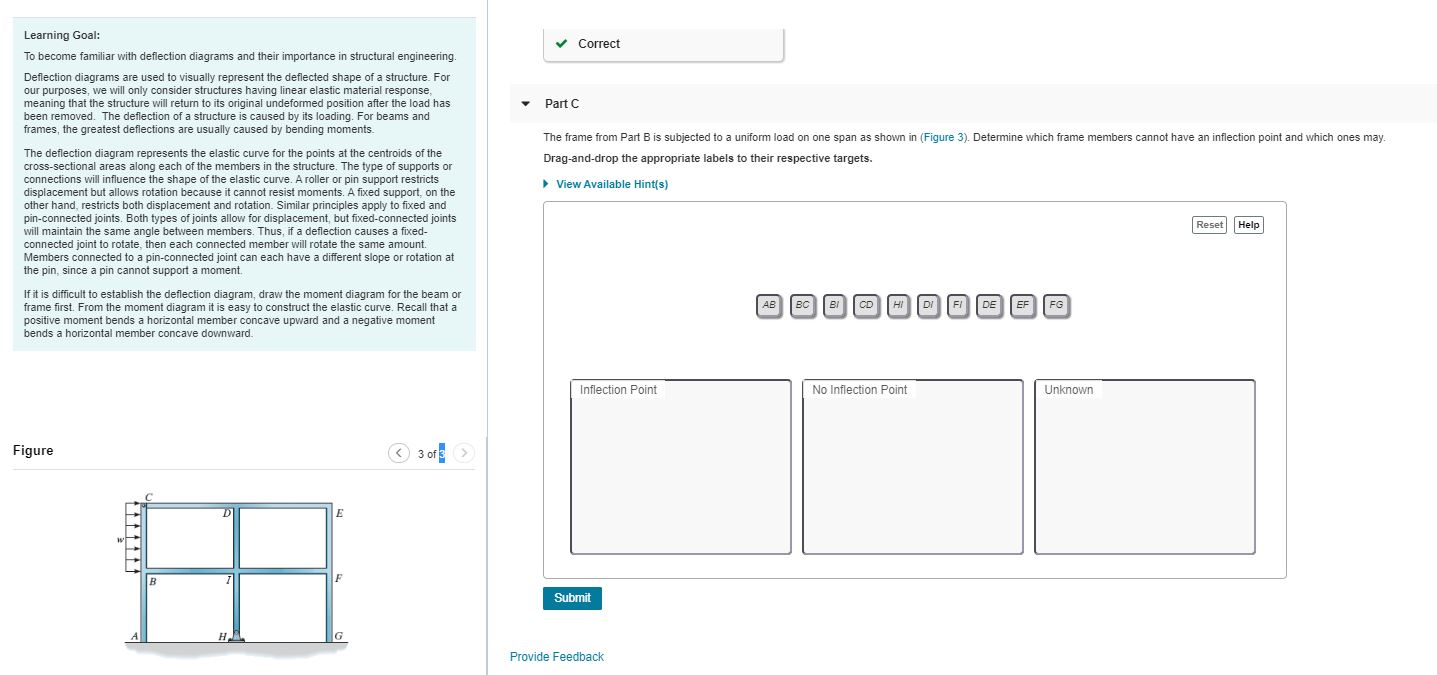 Learning Goal:

To become familiar with deflection diagrams and their importance in structural engineering.

Deflection diagrams are used to visually represent the deflected shape of a structure. For our purposes, we will only consider structures having linear elastic material response, meaning that the structure will return to its original undeformed position after the load has been removed. The deflection of a structure is caused by its loading. For beams and frames, the greatest deflections are usually caused by bending moments.

The deflection diagram represents the elastic curve for the points at the centroids of the cross-sectional areas along each of the members in the structure. The type of supports or connections will influence the shape of the elastic curve. A roller or pin support restricts displacement but allows rotation because it cannot resist moments. A fixed support, on the other hand, restricts both displacement and rotation. Similar principles apply to fixed and pin-connected joints. Both types of joints allow for displacement, but fixed-connected joints will maintain the same angle between members. Thus, if a deflection causes a fixed-connected joint to rotate, then each connected member will rotate the same amount. Members connected to a pin-connected joint can each have a different slope or rotation at the pin, since a pin cannot support a moment.

If it is difficult to establish the deflection diagram, draw the moment diagram for the beam or frame first. From the moment diagram it is easy to construct the elastic curve. Recall that a positive moment bends a horizontal member concave upward and a negative moment bends a horizontal member concave downward.

Figure

3 of 3

C
D
E
w
B
I
F
A
H
G

Correct

Part C

The frame from Part B is subjected to a uniform load on one span as shown in (Figure 3). Determine which frame members cannot have an inflection point and which ones may.

Drag-and-drop the appropriate labels to their respective targets.

View Available Hint(s)

Reset Help

AB BC BI CD HI DI FI DE EF FG

Inflection Point

No Inflection Point

Unknown

Submit

Provide Feedback