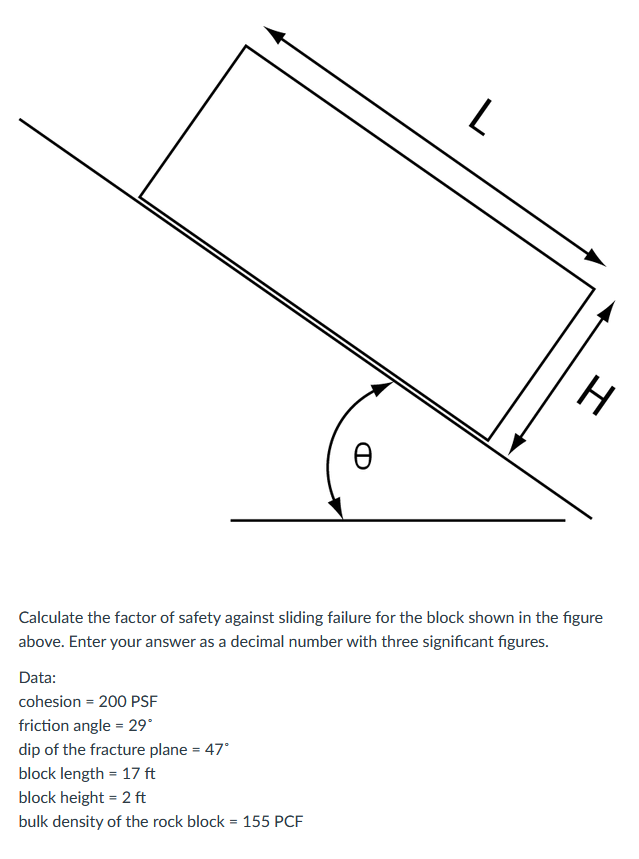 L

H

θ

Calculate the factor of safety against sliding failure for the block shown in the figure above. Enter your answer as a decimal number with three significant figures.

Data:
cohesion = 200 PSF
friction angle = 29°
dip of the fracture plane = 47°
block length = 17 ft
block height = 2 ft
bulk density of the rock block = 155 PCF