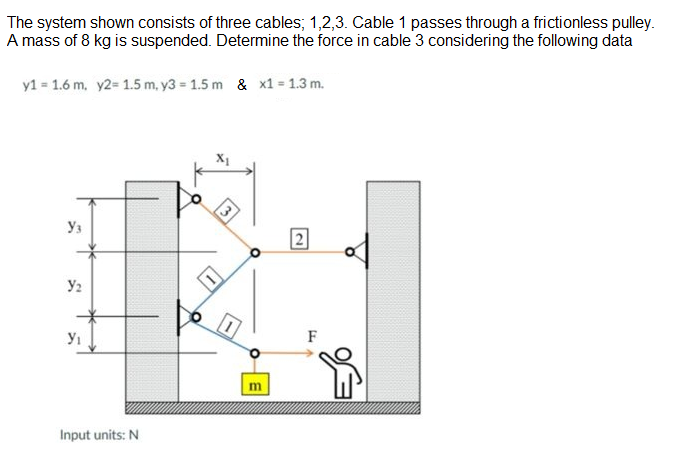 The system shown consists of three cables; 1,2,3. Cable 1 passes through a frictionless pulley. A mass of 8 kg is suspended. Determine the force in cable 3 considering the following data

y1 = 1.6 m, y2= 1.5 m, y3 = 1.5 m & x1 = 1.3 m.

$x_1$

$y_3$

$y_2$

$y_1$

3

2

1

1

F

m

Input units: N